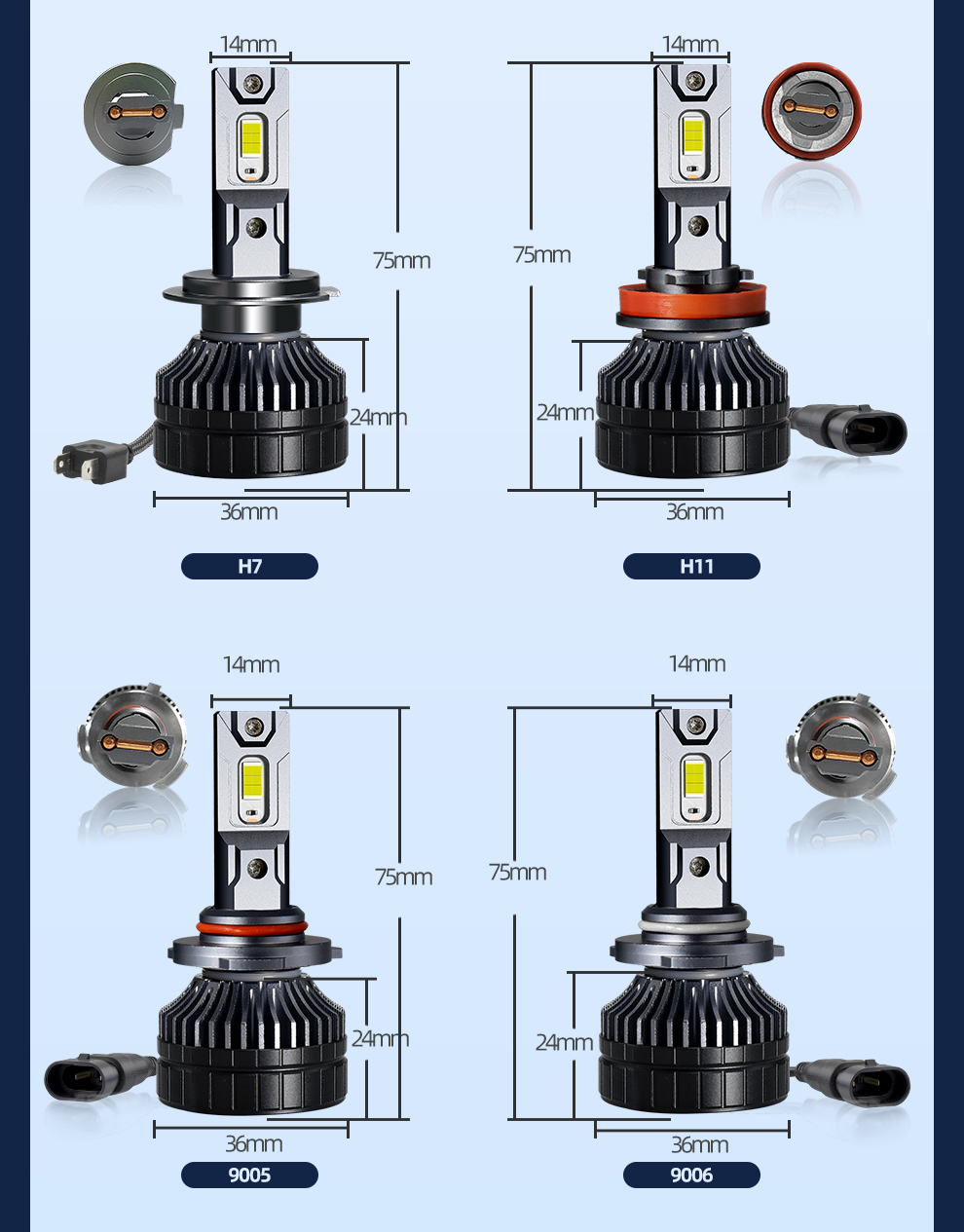 14mm
75mm
24mm
36mm
H7

14mm
75mm
24mm
36mm
H11

14mm
75mm
24mm
36mm
9005

14mm
75mm
24mm
36mm
9006