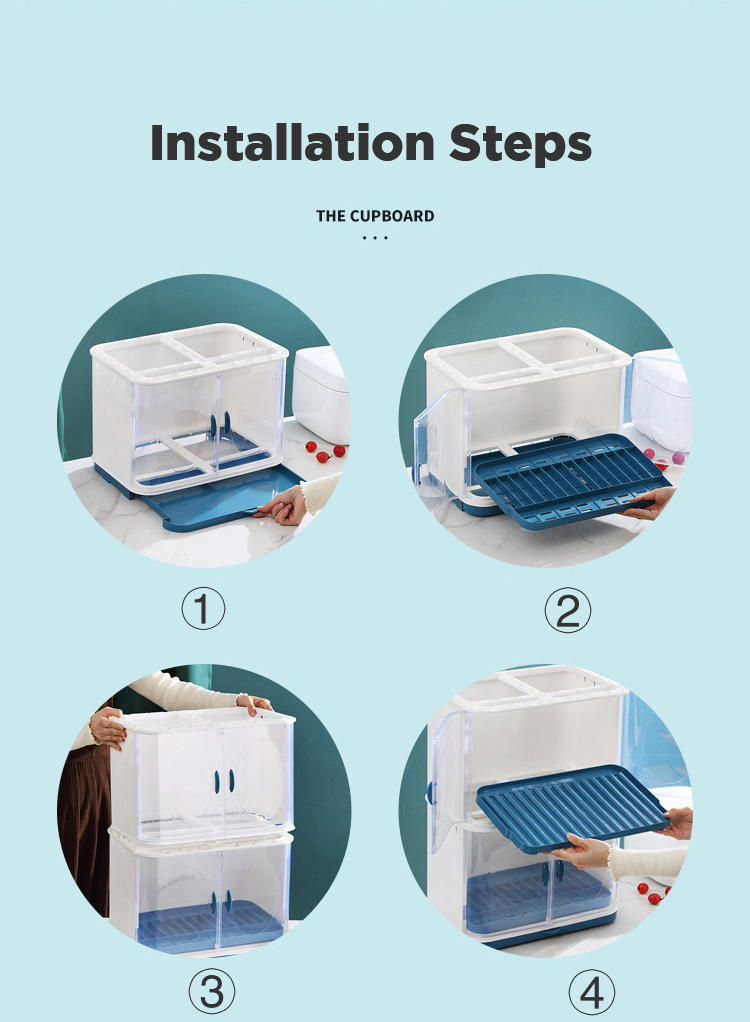 Installation Steps

THE CUPBOARD

...

①

②

③

④