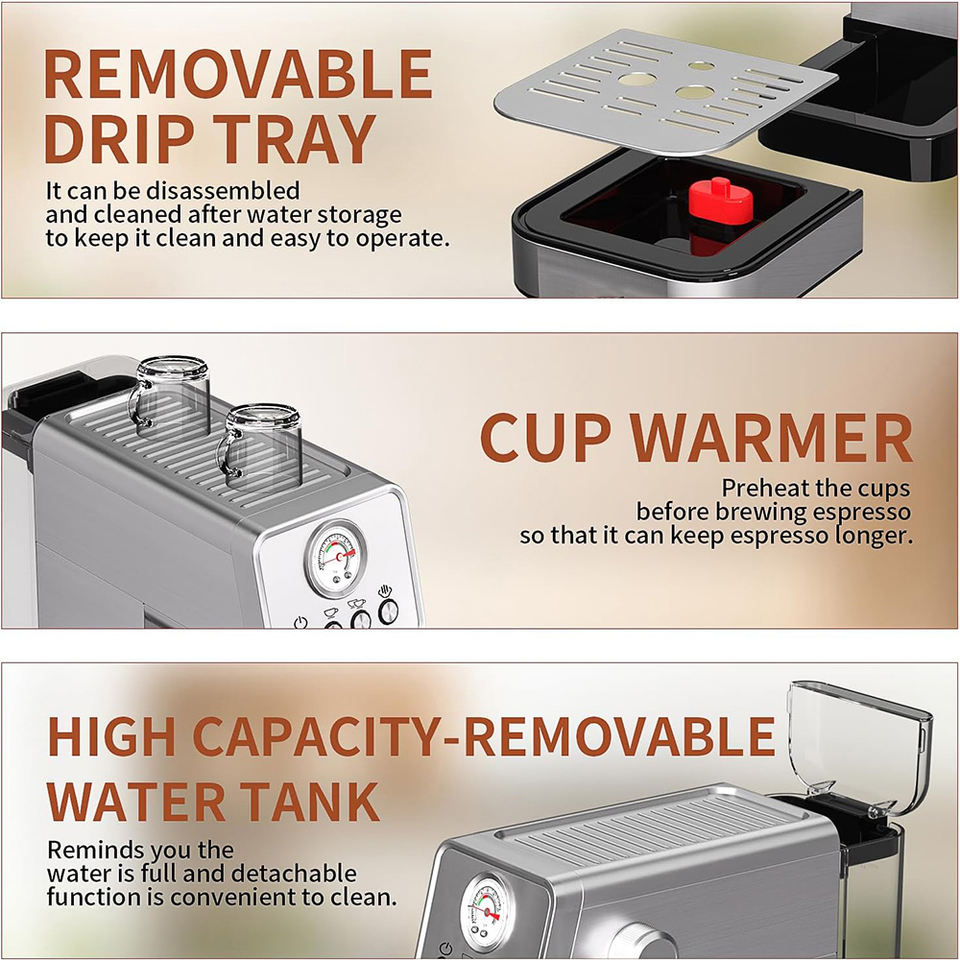 REMOVABLE DRIP TRAY

It can be disassembled and cleaned after water storage to keep it clean and easy to operate.

CUP WARMER

Preheat the cups before brewing espresso so that it can keep espresso longer.

HIGH CAPACITY-REMOVABLE WATER TANK

Reminds you the water is full and detachable function is convenient to clean.