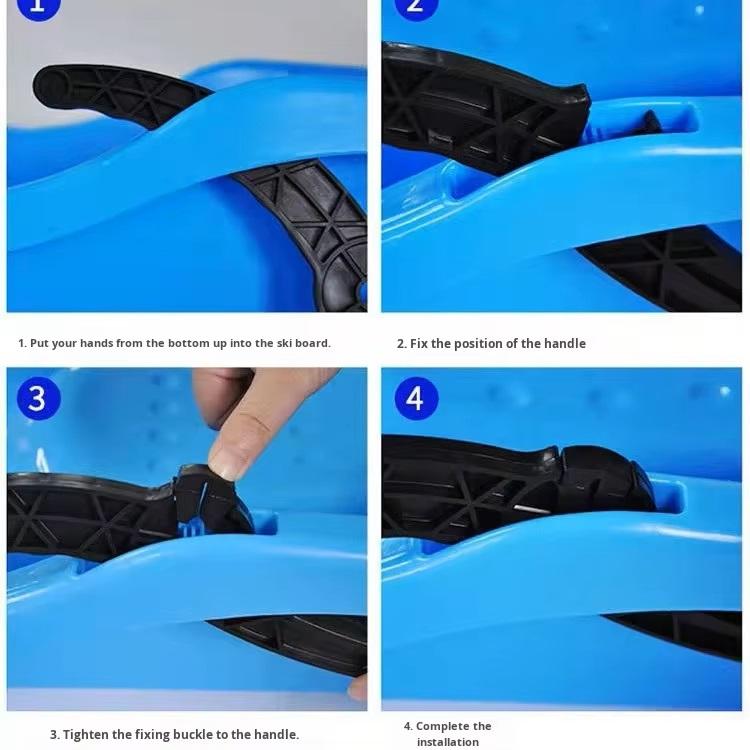 1

2

1. Put your hands from the bottom up into the ski board.

2. Fix the position of the handle

3

4

3. Tighten the fixing buckle to the handle.

4. Complete the installation