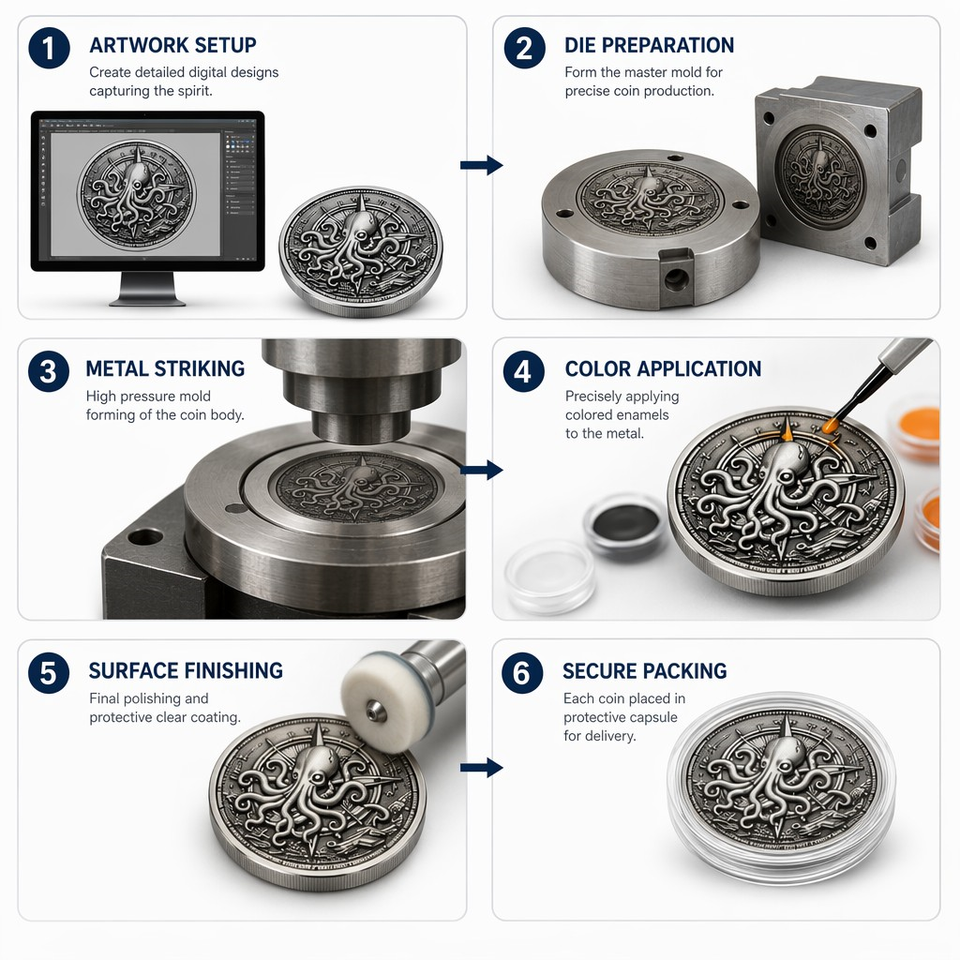 1 ARTWORK SETUP
Create detailed digital designs capturing the spirit.

2 DIE PREPARATION
Form the master mold for precise coin production.

3 METAL STRIKING
High pressure mold forming of the coin body.

4 COLOR APPLICATION
Precisely applying colored enamels to the metal.

5 SURFACE FINISHING
Final polishing and protective clear coating.

6 SECURE PACKING
Each coin placed in protective capsule for delivery.