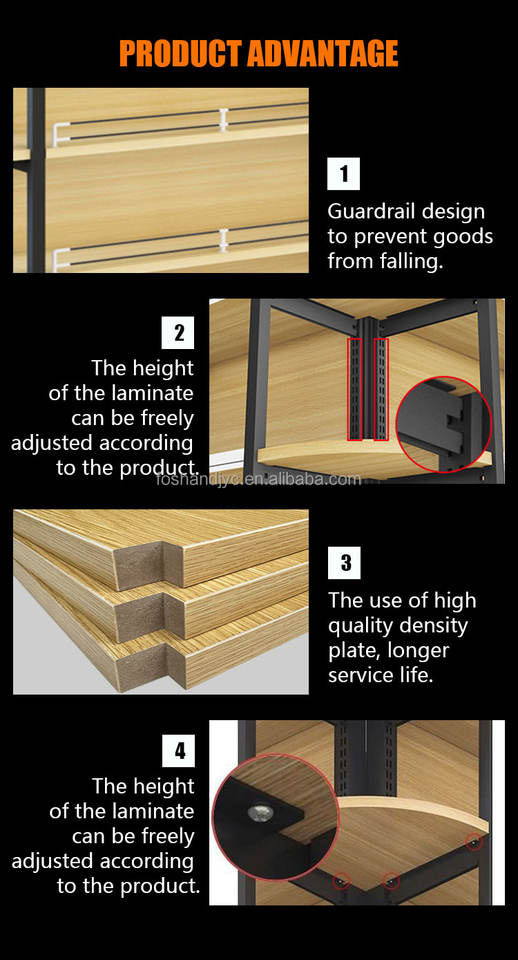 PRODUCT ADVANTAGE

1

Guardrail design to prevent goods from falling.

2

The height of the laminate can be freely adjusted according to the product.

foshandjyc.en.alibaba.com

3

The use of high quality density plate, longer service life.

4

The height of the laminate can be freely adjusted according to the product.