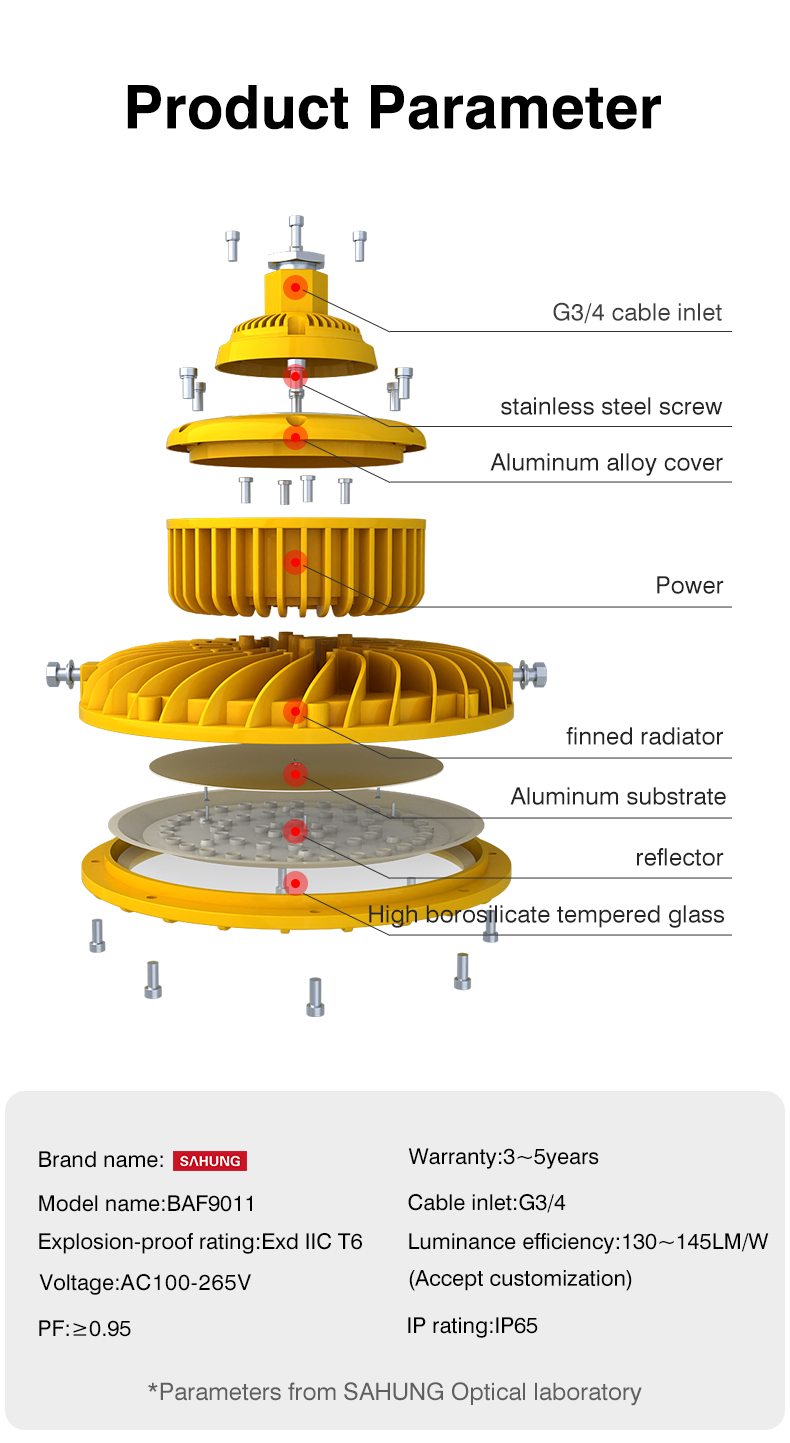 Product Parameter

G3/4 cable inlet

stainless steel screw

Aluminum alloy cover

Power

finned radiator

Aluminum substrate

reflector

High borosilicate tempered glass

Brand name: SAHUNG

Model name:BAF9011

Explosion-proof rating:Exd IIC T6

Voltage:AC100-265V

PF:≥0.95

Warranty:3~5years

Cable inlet:G3/4

Luminance efficiency:130~145LM/W (Accept customization)

IP rating:IP65

*Parameters from SAHUNG Optical laboratory