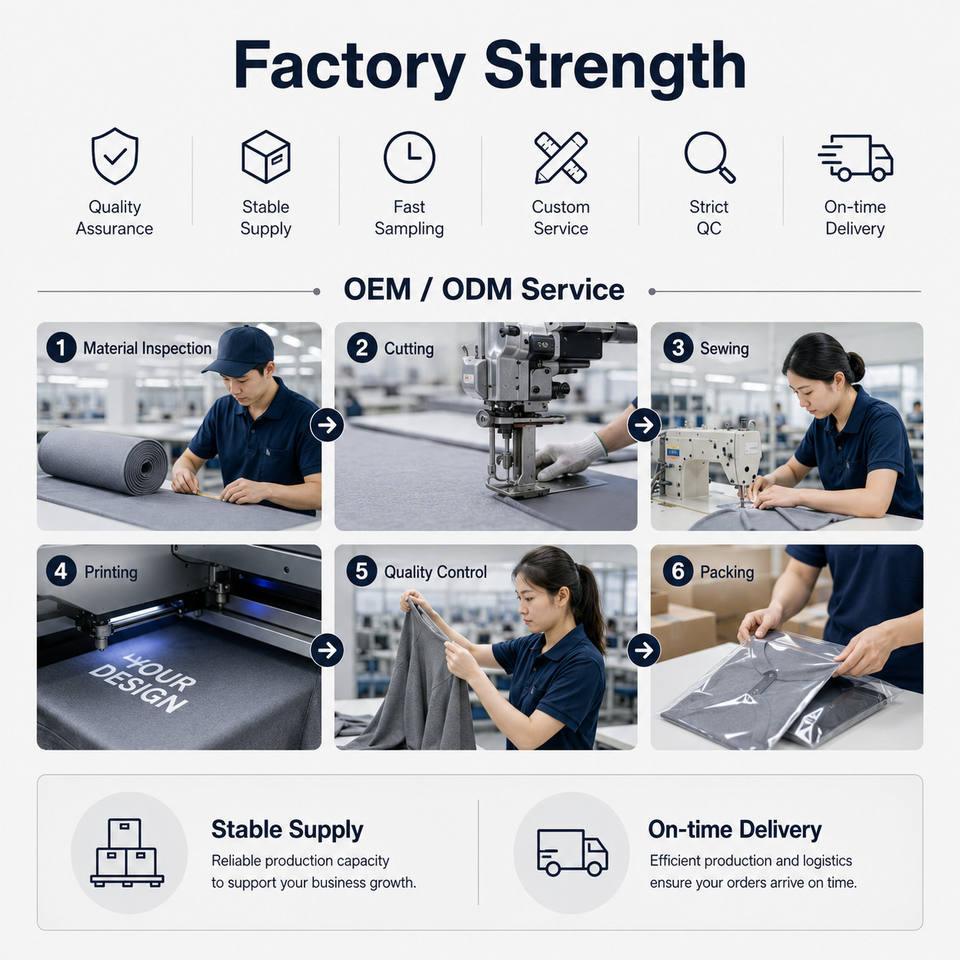 Factory Strength

Quality Assurance

Stable Supply

Fast Sampling

Custom Service

Strict QC

On-time Delivery

OEM / ODM Service

1 Material Inspection

2 Cutting

3 Sewing

4 Printing

YOUR DESIGN

5 Quality Control

6 Packing

Stable Supply

Reliable production capacity to support your business growth.

On-time Delivery

Efficient production and logistics ensure your orders arrive on time.