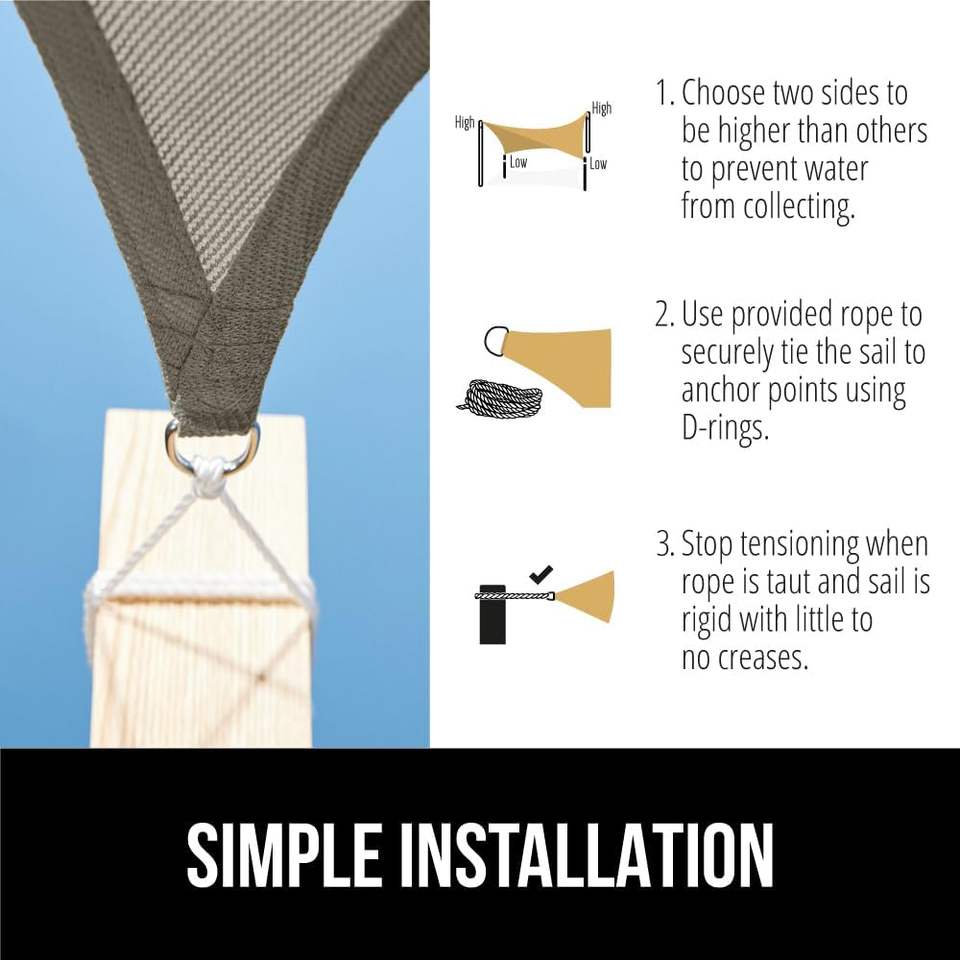 High
High
Low
Low

1. Choose two sides to be higher than others to prevent water from collecting.

2. Use provided rope to securely tie the sail to anchor points using D-rings.

3. Stop tensioning when rope is taut and sail is rigid with little to no creases.

SIMPLE INSTALLATION