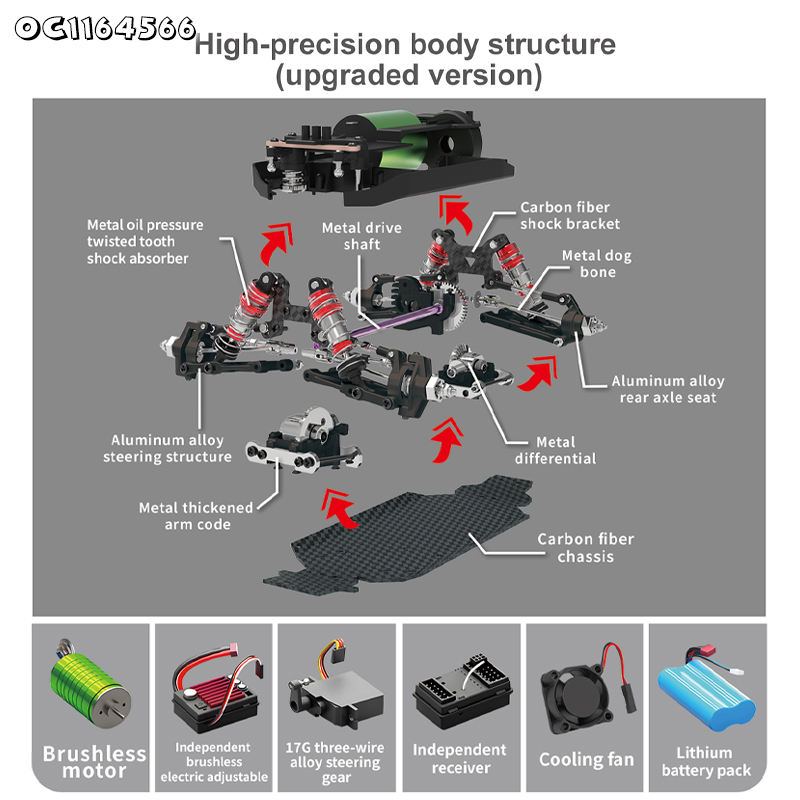 OC1164566

High-precision body structure (upgraded version)

Metal oil pressure twisted tooth shock absorber

Metal drive shaft

Carbon fiber shock bracket

Metal dog bone

Aluminum alloy rear axle seat

Aluminum alloy steering structure

Metal differential

Metal thickened arm code

Carbon fiber chassis

Brushless motor

Independent brushless electric adjustable

17G three-wire alloy steering gear

Independent receiver

Cooling fan

Lithium battery pack