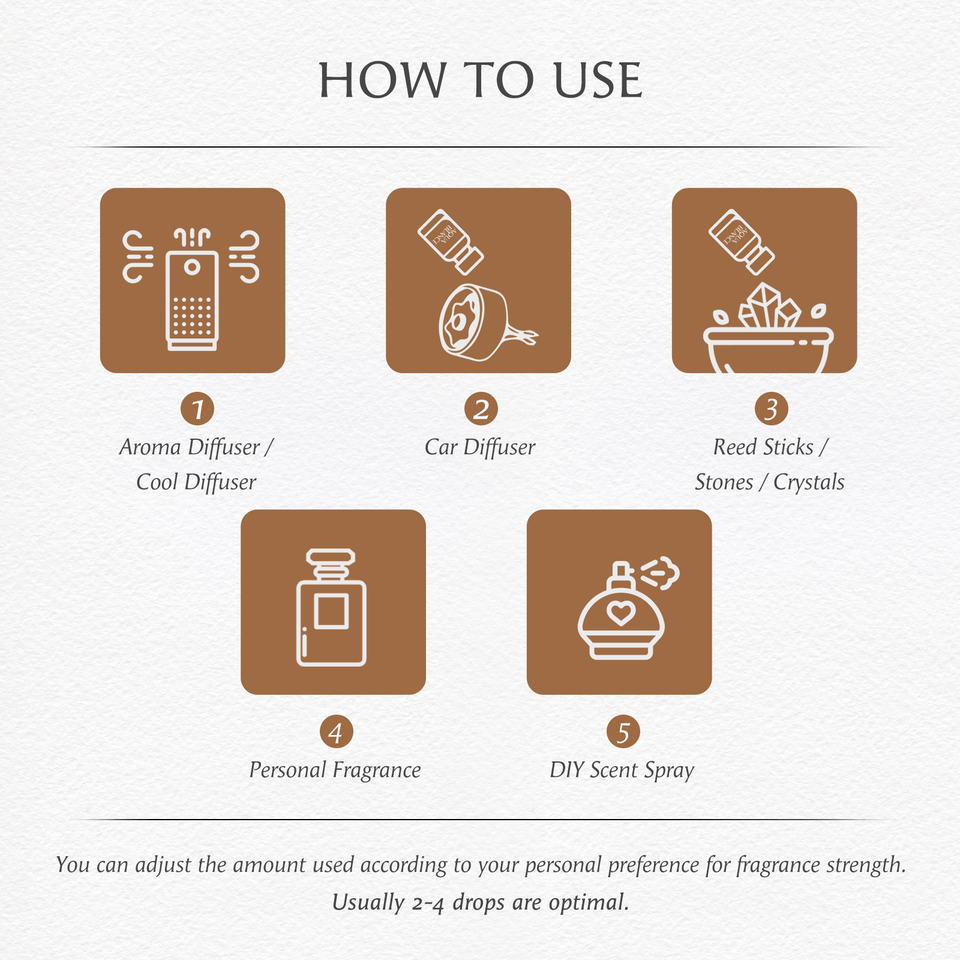 HOW TO USE

1
Aroma Diffuser / Cool Diffuser

2
Car Diffuser

3
Reed Sticks / Stones / Crystals

4
Personal Fragrance

5
DIY Scent Spray

You can adjust the amount used according to your personal preference for fragrance strength. Usually 2-4 drops are optimal.