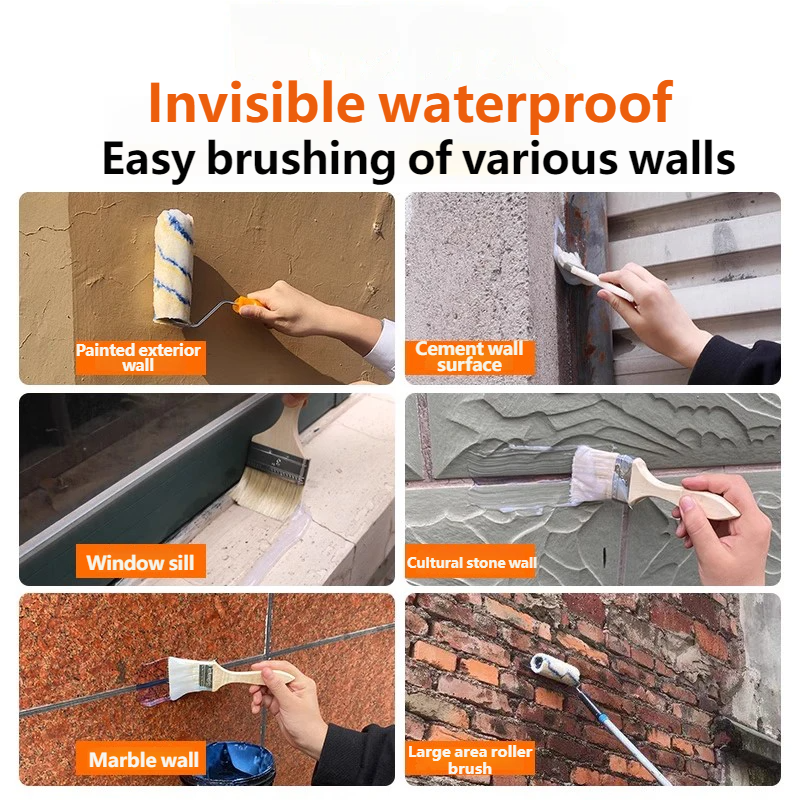 Invisible waterproof
Easy brushing of various walls

Painted exterior wall

Cement wall surface

Window sill

Cultural stone wall

Marble wall

Large area roller brush