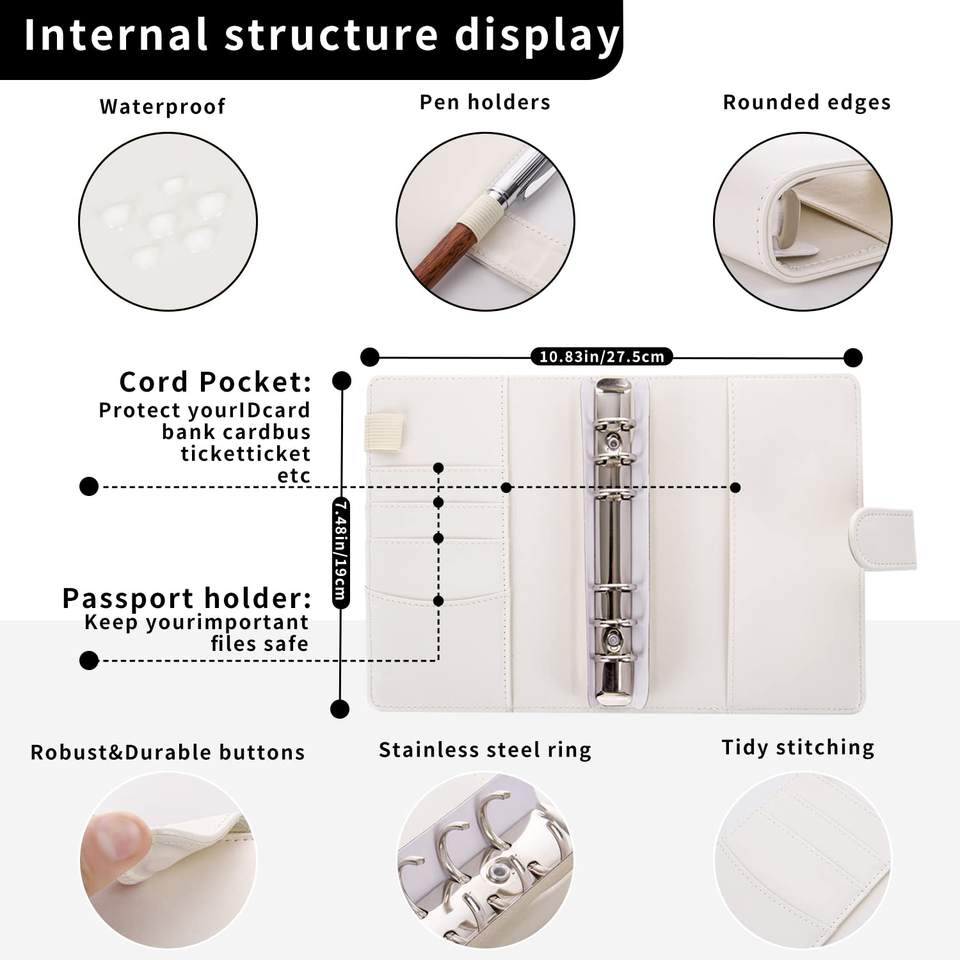 Internal structure display

Waterproof

Pen holders

Rounded edges

10.83in/27.5cm

Cord Pocket:
Protect yourIDcard bank cardbus ticketticket etc

7.48in/19cm

Passport holder:
Keep yourimportant files safe

Robust&Durable buttons

Stainless steel ring

Tidy stitching