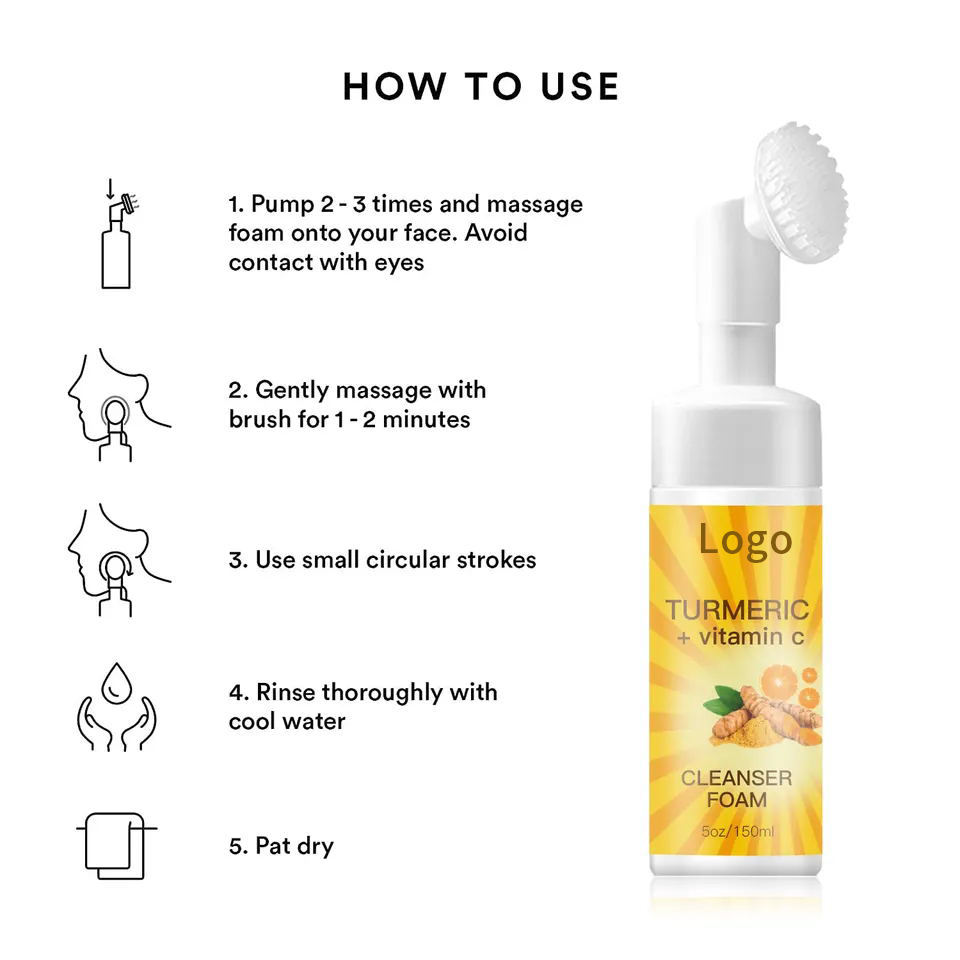 HOW TO USE

1. Pump 2 - 3 times and massage foam onto your face. Avoid contact with eyes

2. Gently massage with brush for 1 - 2 minutes

3. Use small circular strokes

4. Rinse thoroughly with cool water

5. Pat dry

Logo

TURMERIC
+ vitamin c

CLEANSER
FOAM

5oz/150ml