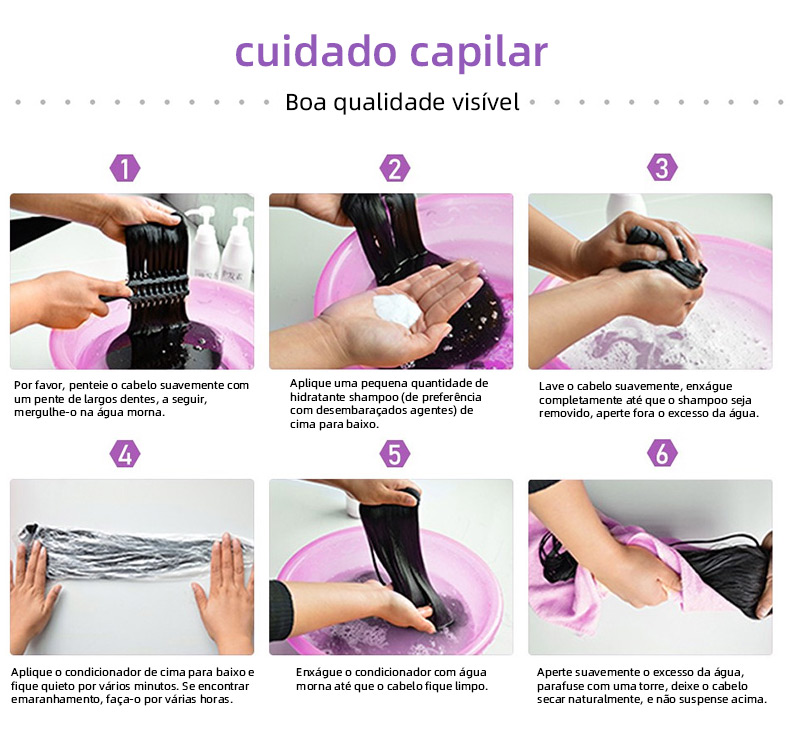 cuidado capilar

Boa qualidade visível

1

Por favor, penteie o cabelo suavemente com um pente de largos dentes, a seguir, mergulhe-o na água morna.

2

Aplique uma pequena quantidade de hidratante shampoo (de preferência com desembaraçados agentes) de cima para baixo.

3

Lave o cabelo suavemente, enxágue completamente até que o shampoo seja removido, aperte fora o excesso da água.

4

Aplique o condicionador de cima para baixo e fique quieto por vários minutos. Se encontrar emaranhamento, faça-o por várias horas.

5

Enxágue o condicionador com água morna até que o cabelo fique limpo.

6

Aperte suavemente o excesso da água, parafuse com uma torre, deixe o cabelo secar naturalmente, e não suspense acima.