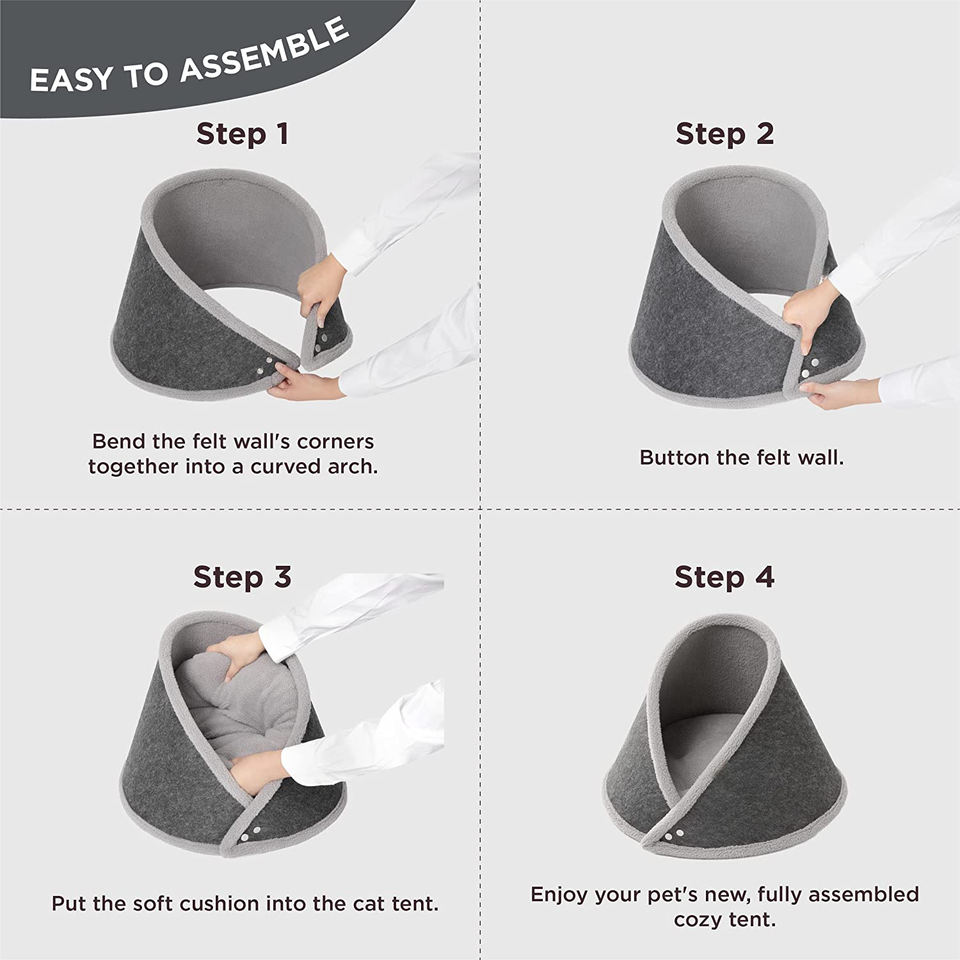 EASY TO ASSEMBLE

Step 1

Bend the felt wall's corners together into a curved arch.

Step 2

Button the felt wall.

Step 3

Put the soft cushion into the cat tent.

Step 4

Enjoy your pet's new, fully assembled cozy tent.