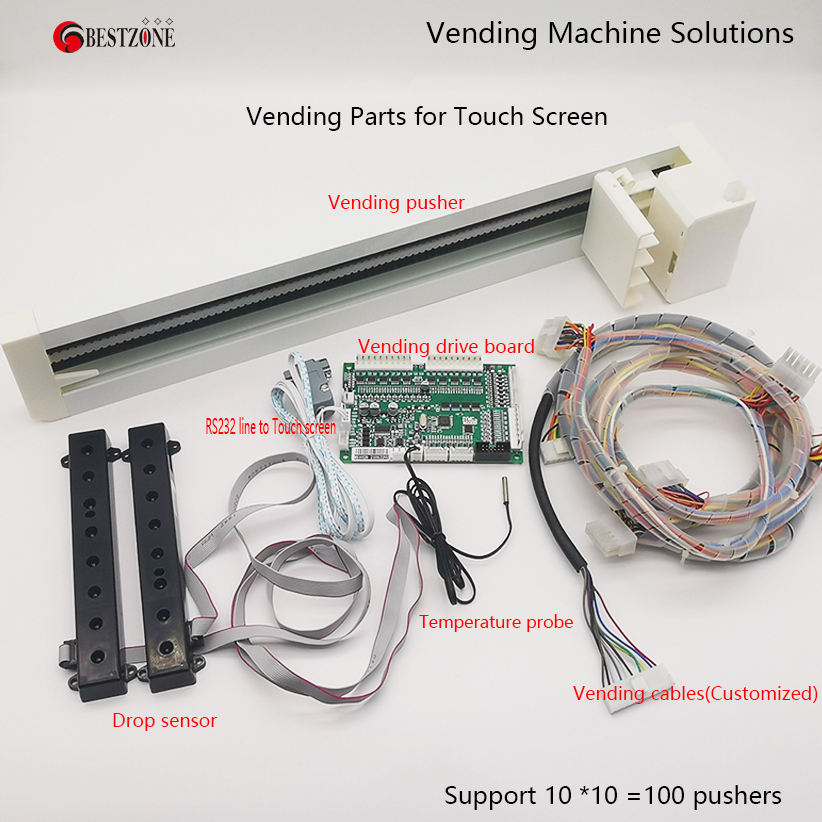 BESTZONE

Vending Machine Solutions

Vending Parts for Touch Screen

Vending pusher

Vending drive board

RS232 line to Touch screen

Temperature probe

Vending cables(Customized)

Drop sensor

Support 10 *10 =100 pushers