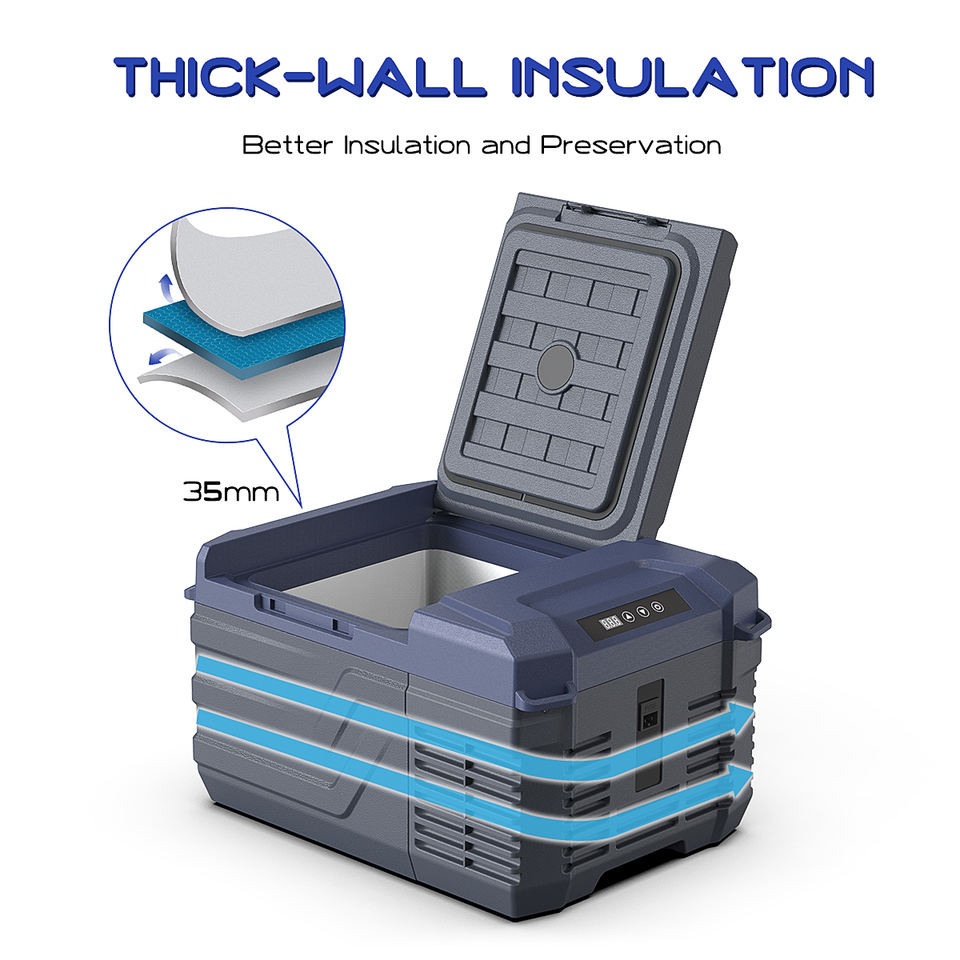 THICK-WALL INSULATION

Better Insulation and Preservation

35mm