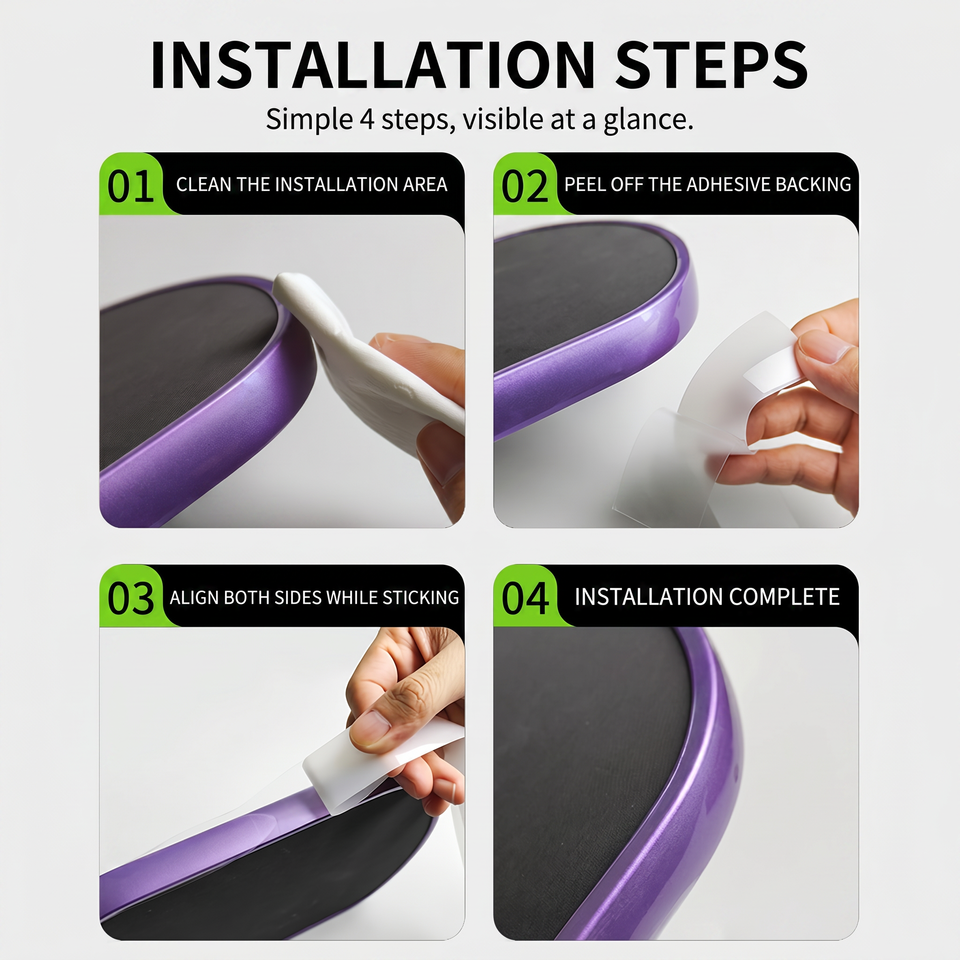 INSTALLATION STEPS

Simple 4 steps, visible at a glance.

01 CLEAN THE INSTALLATION AREA

02 PEEL OFF THE ADHESIVE BACKING

03 ALIGN BOTH SIDES WHILE STICKING

04 INSTALLATION COMPLETE