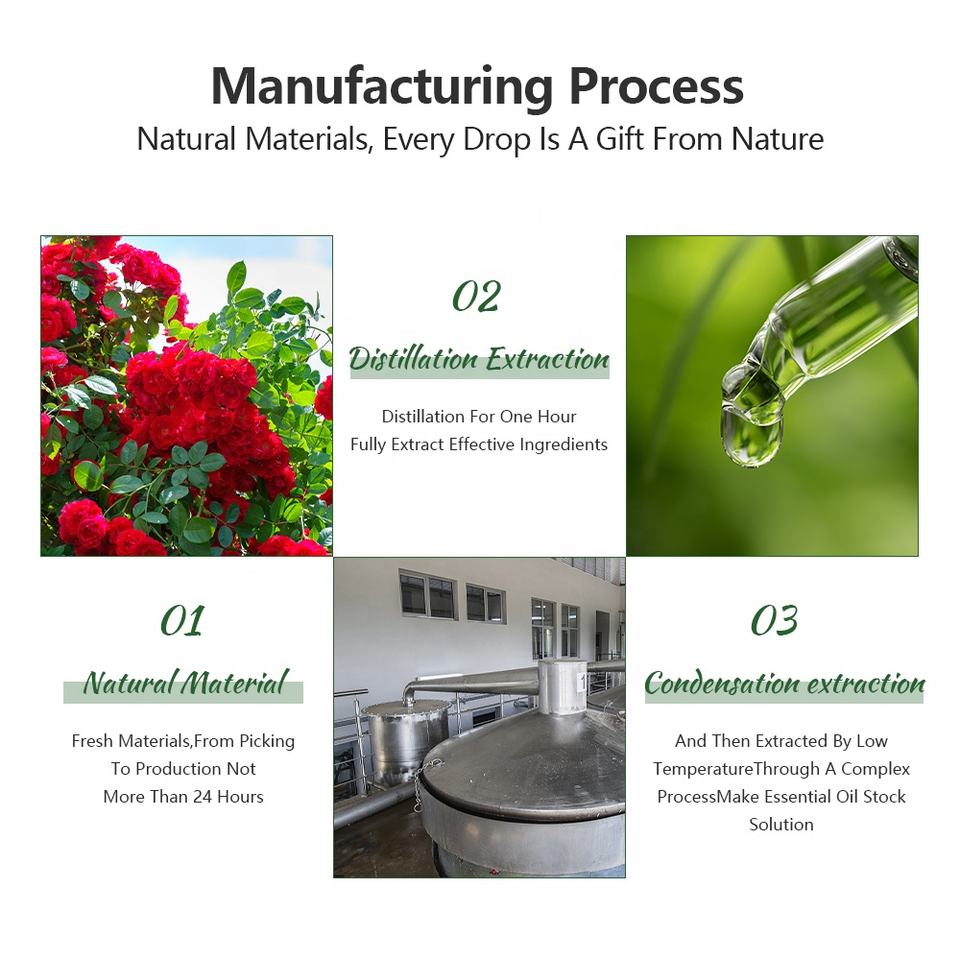 Manufacturing Process
Natural Materials, Every Drop Is A Gift From Nature

02
Distillation Extraction
Distillation For One Hour
Fully Extract Effective Ingredients

01
Natural Material
Fresh Materials,From Picking To Production Not More Than 24 Hours

03
Condensation extraction
And Then Extracted By Low TemperatureThrough A Complex ProcessMake Essential Oil Stock Solution