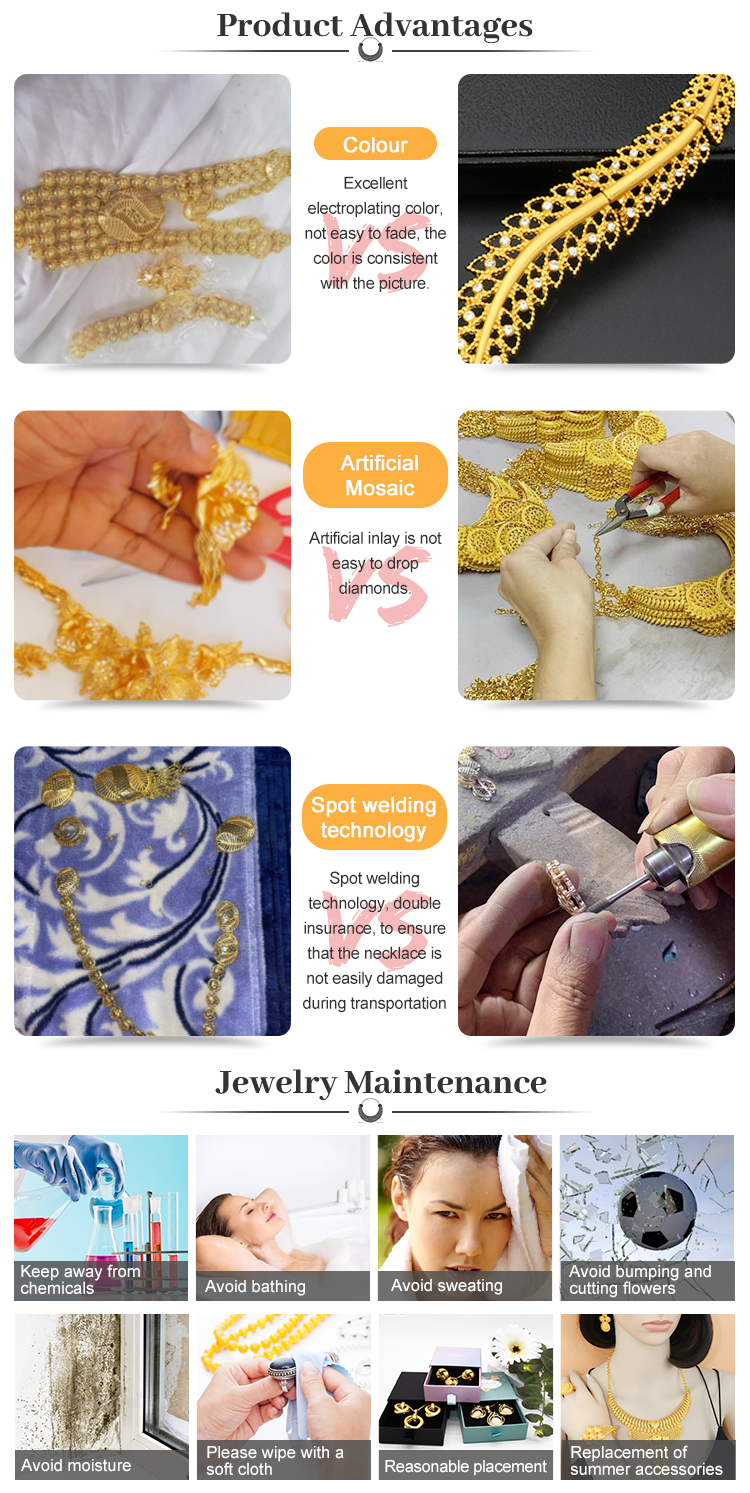 Product Advantages

Colour

Excellent electroplating color, not easy to fade, the color is consistent with the picture.

VS

Artificial Mosaic

Artificial inlay is not easy to drop diamonds.

VS

Spot welding technology

Spot welding technology, double insurance, to ensure that the necklace is not easily damaged during transportation

VS

Jewelry Maintenance

Keep away from chemicals

Avoid bathing

Avoid sweating

Avoid bumping and cutting flowers

Avoid moisture

Please wipe with a soft cloth

Reasonable placement

Replacement of summer accessories