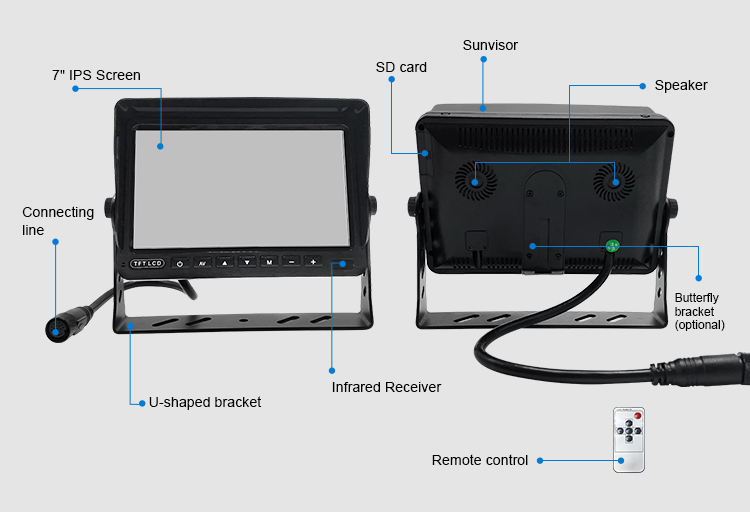 7" IPS Screen

Connecting line

TFT LCD

AV

M

U-shaped bracket

Infrared Receiver

SD card

Sunvisor

Speaker

Butterfly bracket (optional)

Remote control