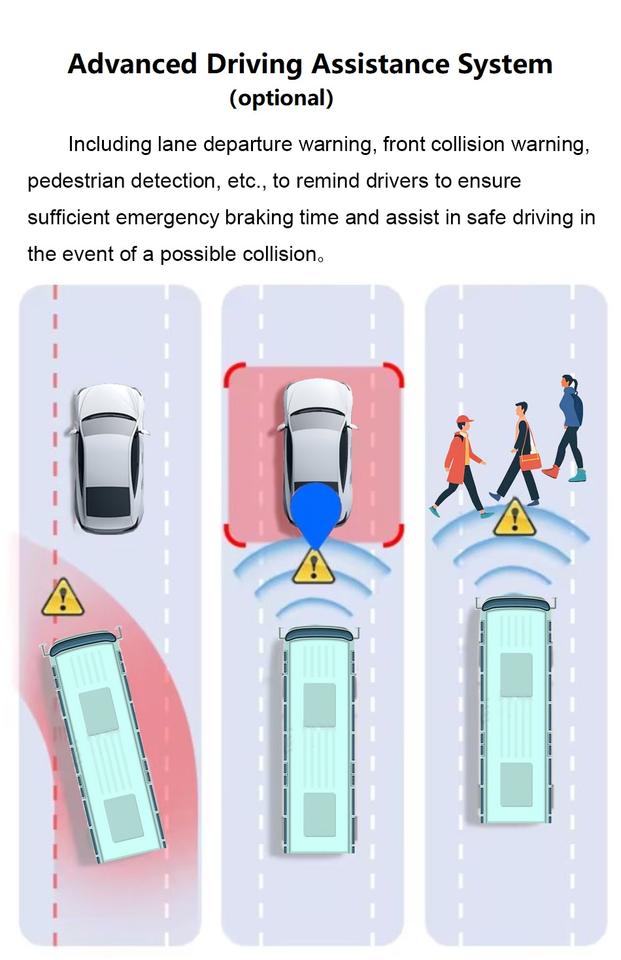 Advanced Driving Assistance System
(optional)

Including lane departure warning, front collision warning, pedestrian detection, etc., to remind drivers to ensure sufficient emergency braking time and assist in safe driving in the event of a possible collision。