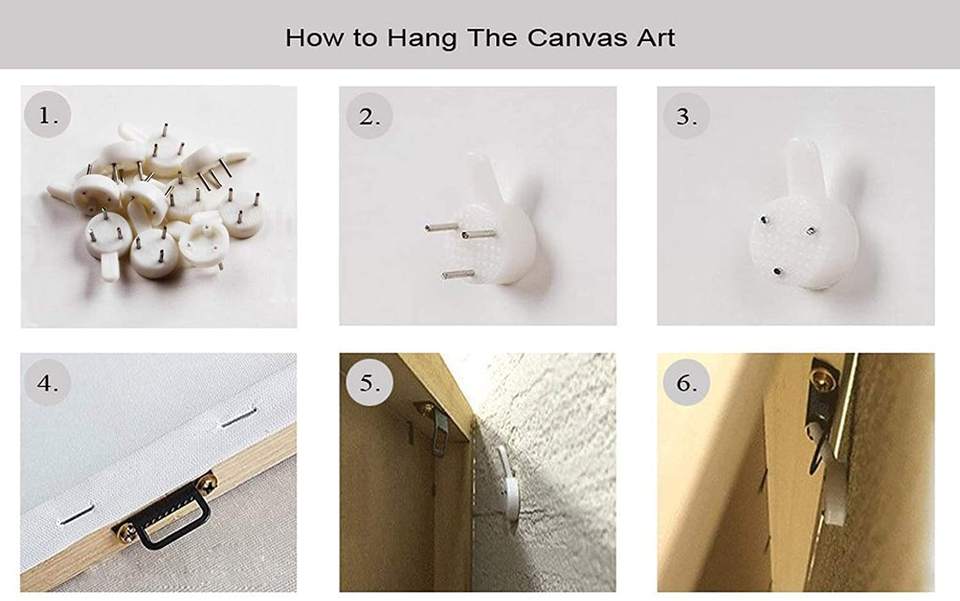 How to Hang The Canvas Art

1.

2.

3.

4.

5.

6.