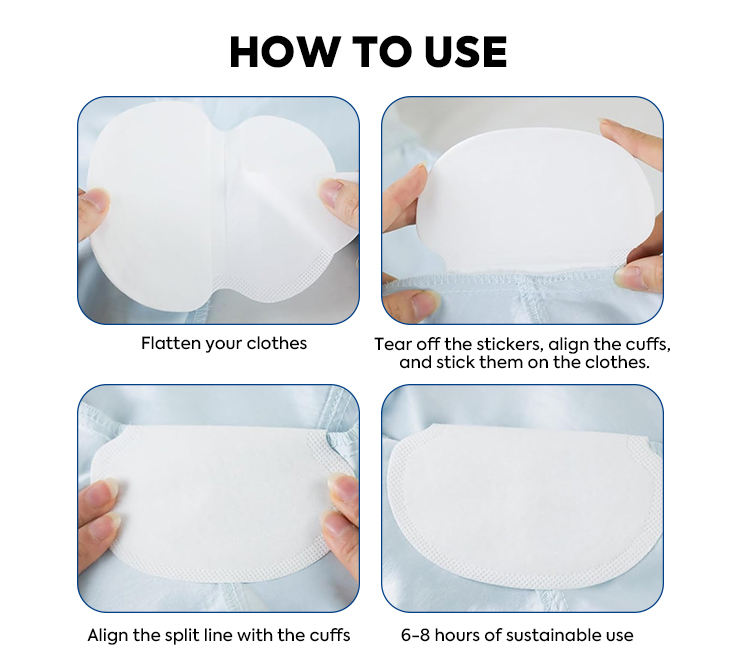 HOW TO USE

Flatten your clothes

Tear off the stickers, align the cuffs, and stick them on the clothes.

Align the split line with the cuffs

6-8 hours of sustainable use