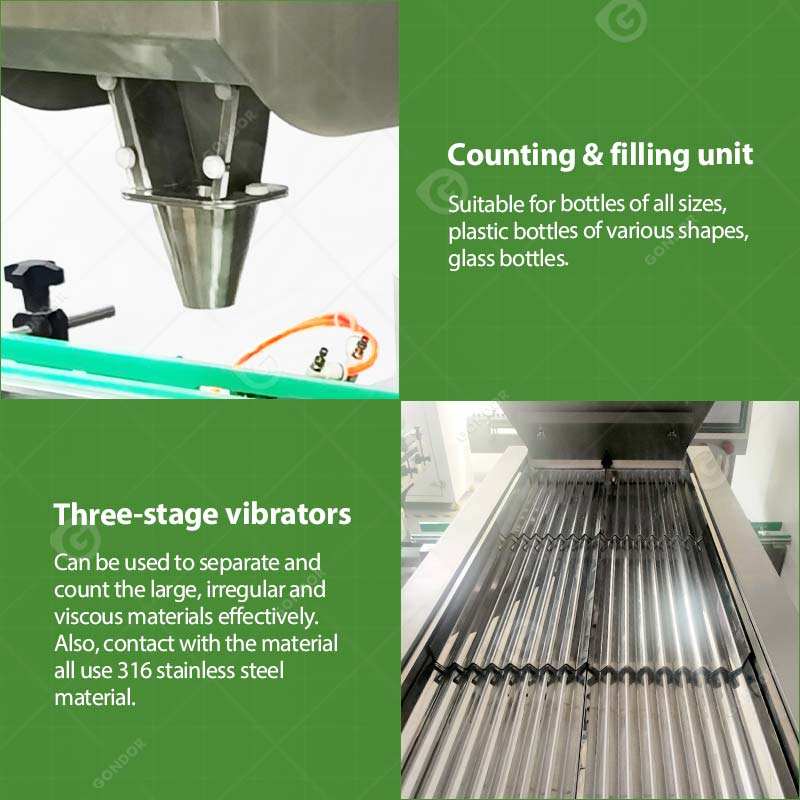 Counting & filling unit

Suitable for bottles of all sizes, plastic bottles of various shapes, glass bottles.

Three-stage vibrators

Can be used to separate and count the large, irregular and viscous materials effectively. Also, contact with the material all use 316 stainless steel material.

GONDOR