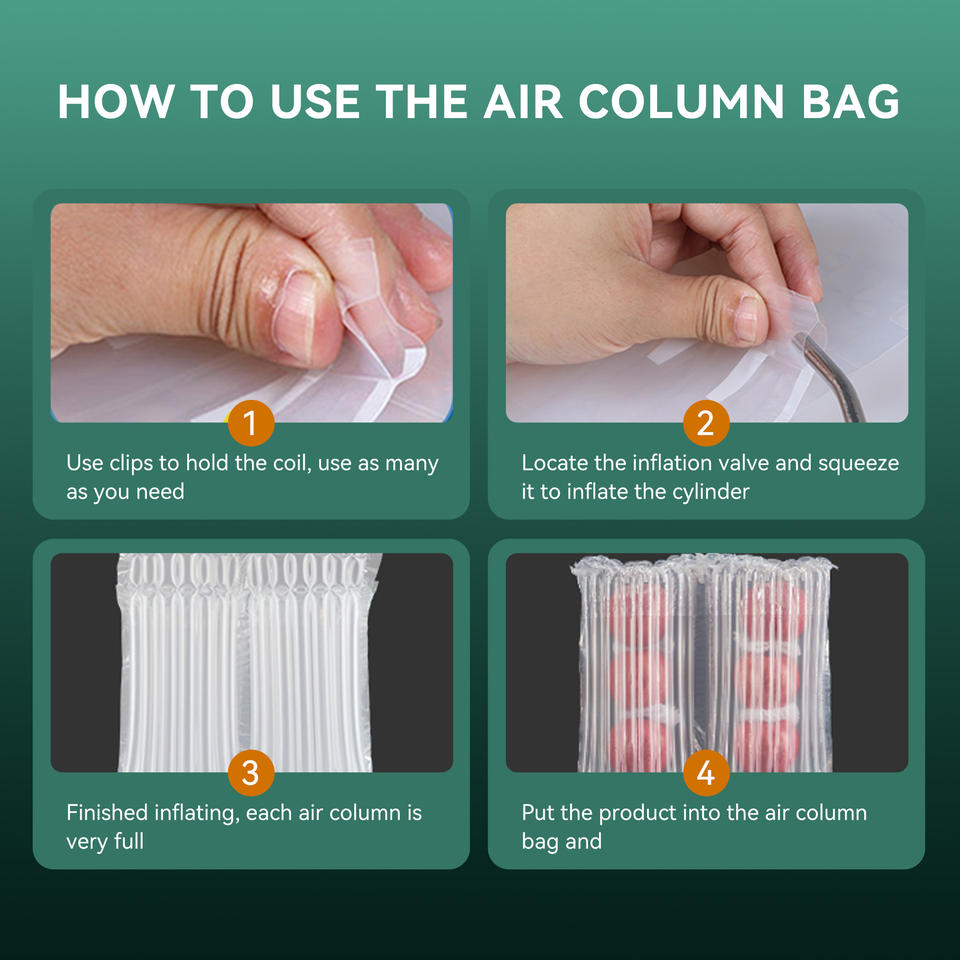 HOW TO USE THE AIR COLUMN BAG

1

Use clips to hold the coil, use as many as you need

2

Locate the inflation valve and squeeze it to inflate the cylinder

3

Finished inflating, each air column is very full

4

Put the product into the air column bag and