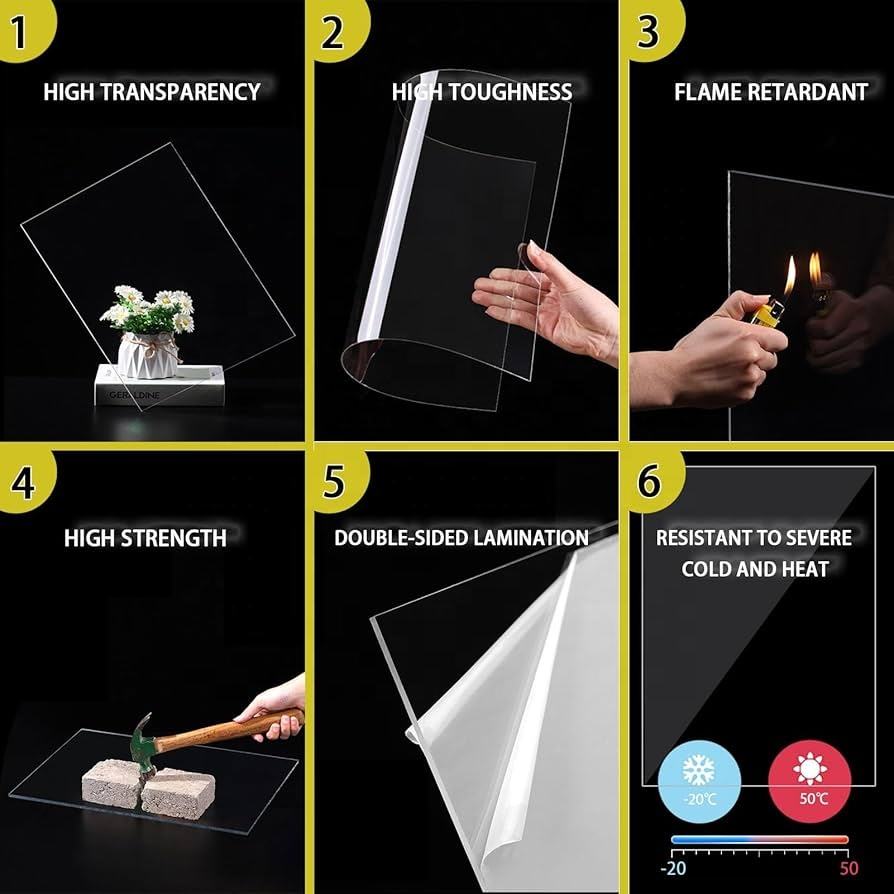 1
HIGH TRANSPARENCY
GERALDINE

2
HIGH TOUGHNESS

3
FLAME RETARDANT

4
HIGH STRENGTH

5
DOUBLE-SIDED LAMINATION

6
RESISTANT TO SEVERE COLD AND HEAT
-20℃
50℃
-20
50