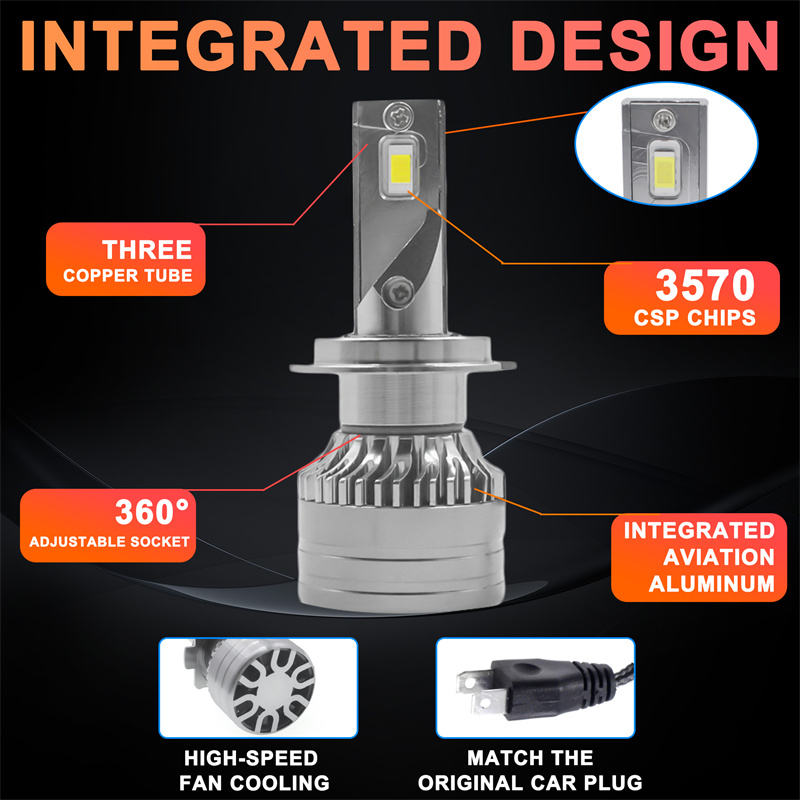 INTEGRATED DESIGN

THREE
COPPER TUBE

3570
CSP CHIPS

360°
ADJUSTABLE SOCKET

INTEGRATED
AVIATION
ALUMINUM

HIGH-SPEED
FAN COOLING

MATCH THE
ORIGINAL CAR PLUG