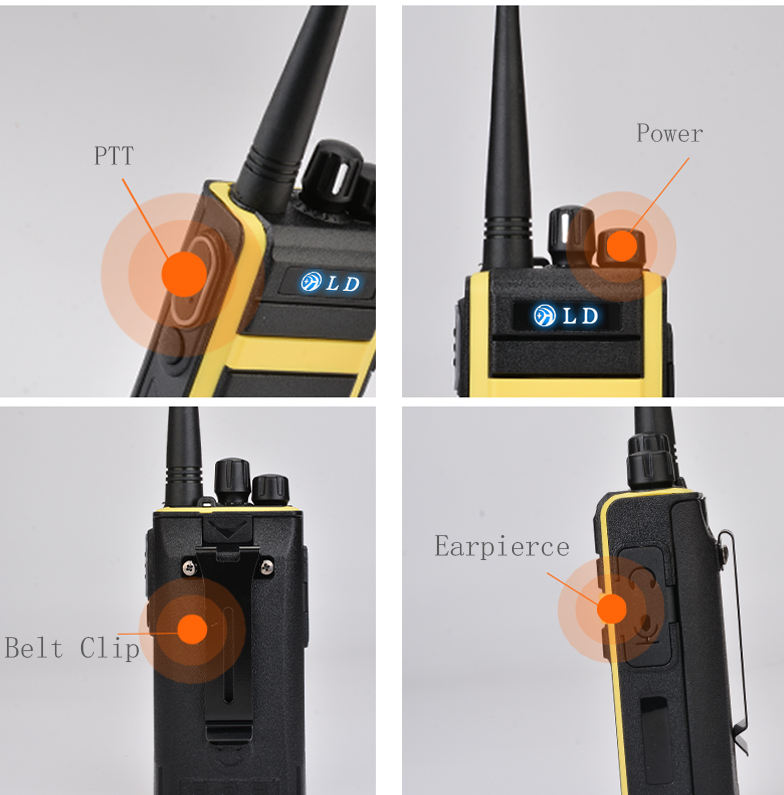 PTT

LD

Power

LD

Belt Clip

Earpierce