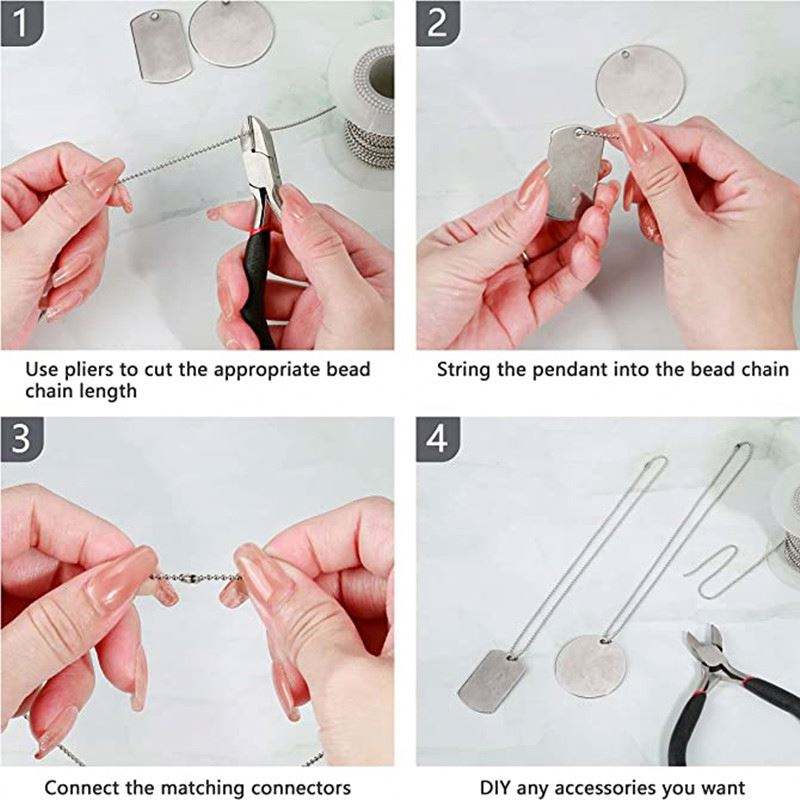 1

Use pliers to cut the appropriate bead chain length

2

String the pendant into the bead chain

3

Connect the matching connectors

4

DIY any accessories you want