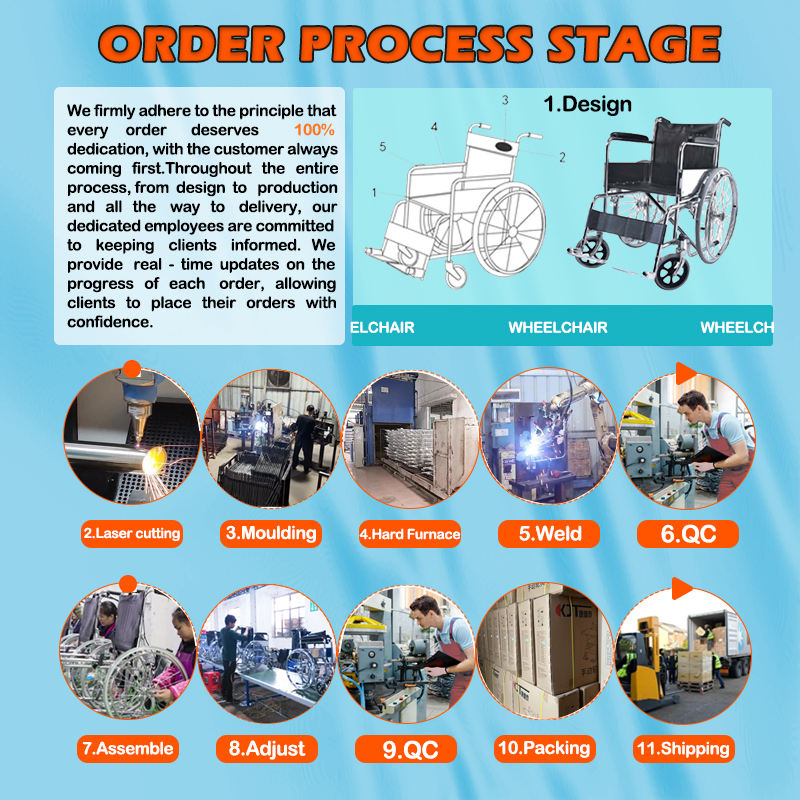 ORDER PROCESS STAGE

We firmly adhere to the principle that every order deserves 100% dedication, with the customer always coming first.Throughout the entire process, from design to production and all the way to delivery, our dedicated employees are committed to keeping clients informed. We provide real - time updates on the progress of each order, allowing clients to place their orders with confidence.

1.Design

3
4
5
2
1

ELCHAIR WHEELCHAIR WHEELCH

2.Laser cutting
3.Moulding
4.Hard Furnace
5.Weld
6.QC

7.Assemble
8.Adjust
9.QC
10.Packing
11.Shipping