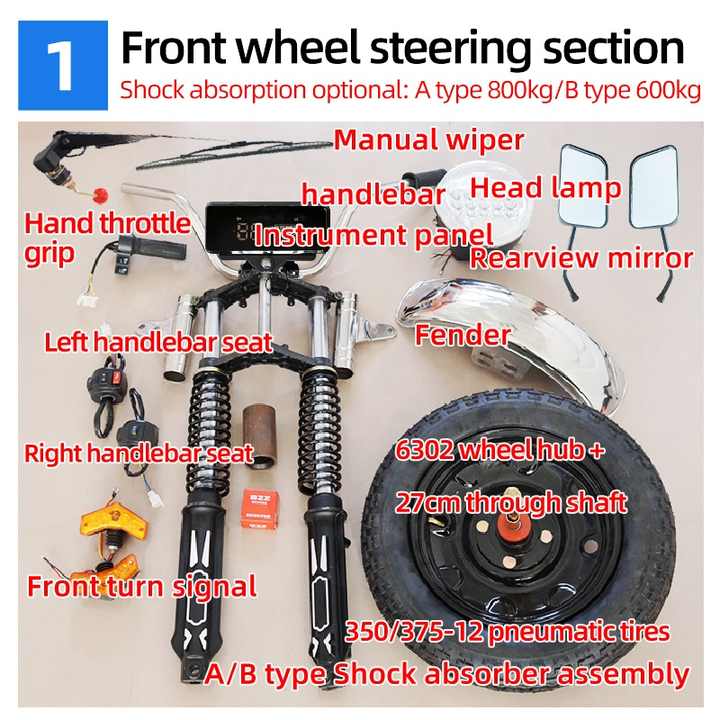 1 Front wheel steering section
Shock absorption optional: A type 800kg/B type 600kg

Manual wiper
handlebar
Head lamp
Hand throttle grip
Instrument panel
Rearview mirror
Left handlebar seat
Fender
Right handlebar seat
6302 wheel hub +
27cm through shaft
Front turn signal
350/375-12 pneumatic tires
A/B type Shock absorber assembly