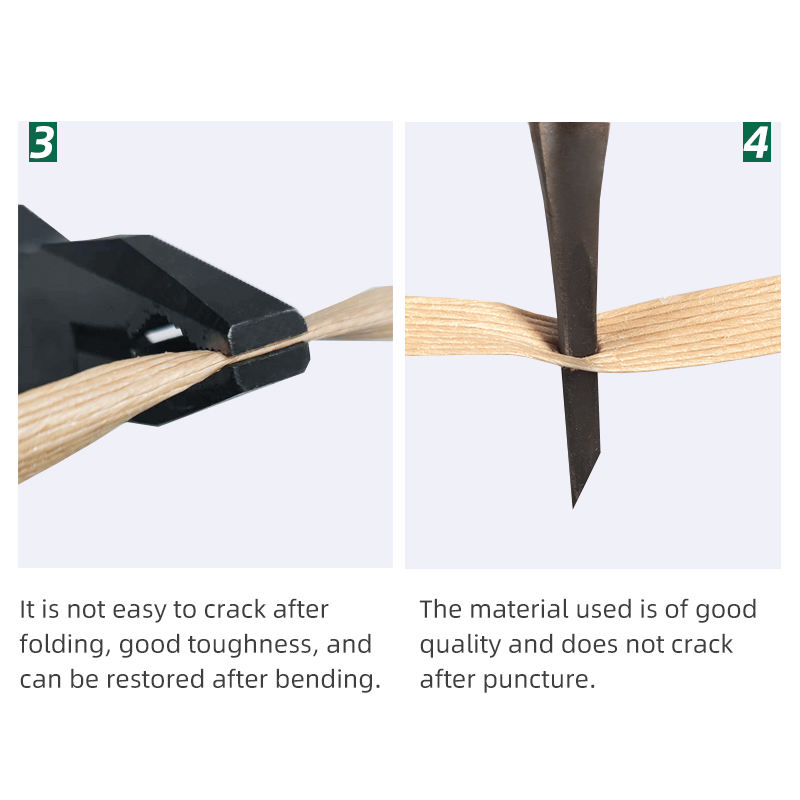 3

It is not easy to crack after folding, good toughness, and can be restored after bending.

4

The material used is of good quality and does not crack after puncture.