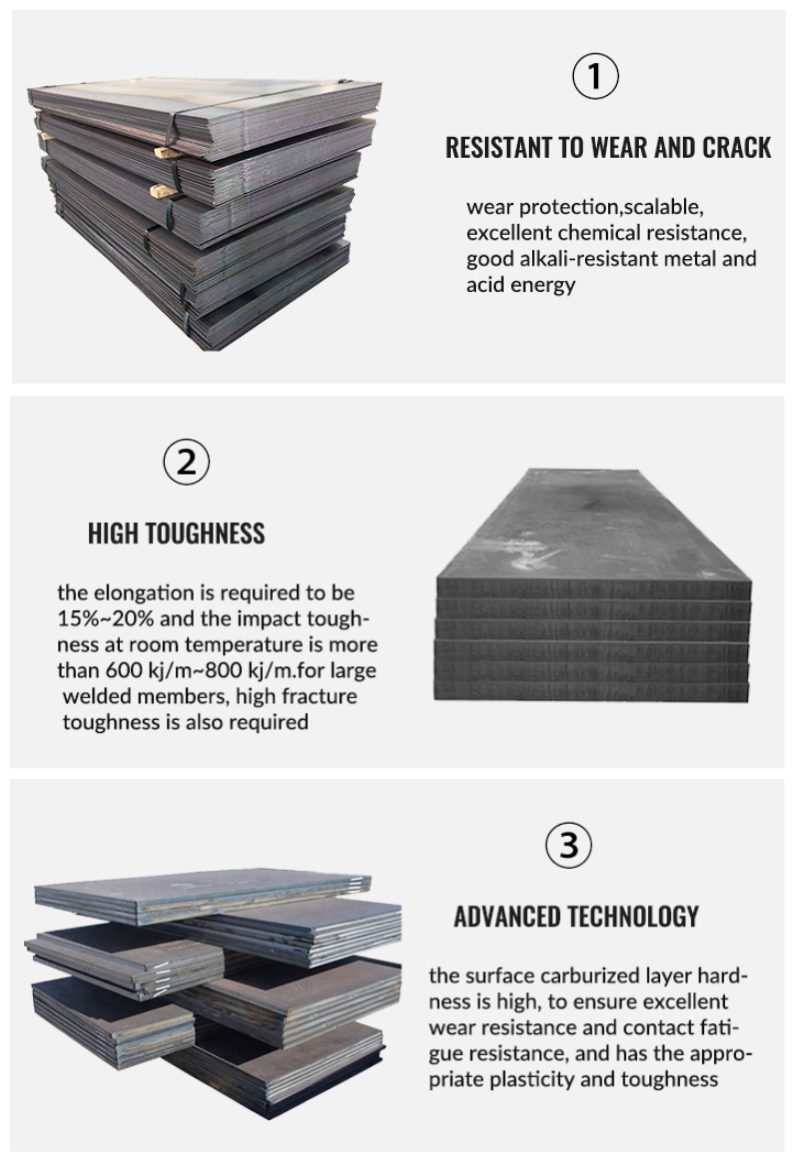 ①

RESISTANT TO WEAR AND CRACK

wear protection,scalable, excellent chemical resistance, good alkali-resistant metal and acid energy

②

HIGH TOUGHNESS

the elongation is required to be 15%~20% and the impact toughness at room temperature is more than 600 kj/m~800 kj/m.for large welded members, high fracture toughness is also required

③

ADVANCED TECHNOLOGY

the surface carburized layer hardness is high, to ensure excellent wear resistance and contact fatigue resistance, and has the appropriate plasticity and toughness