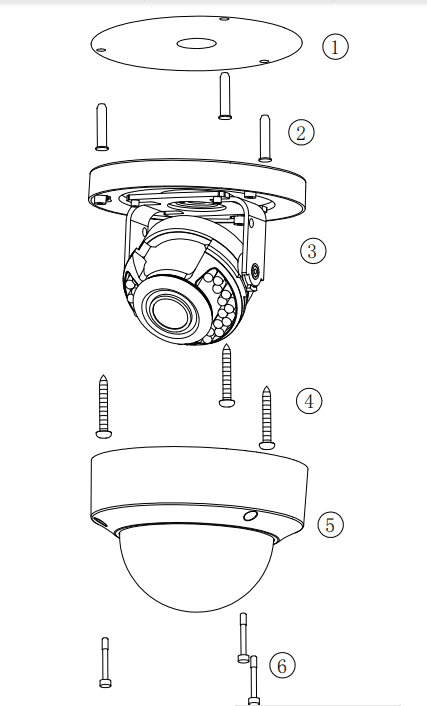 ①

②

③

④

⑤

⑥