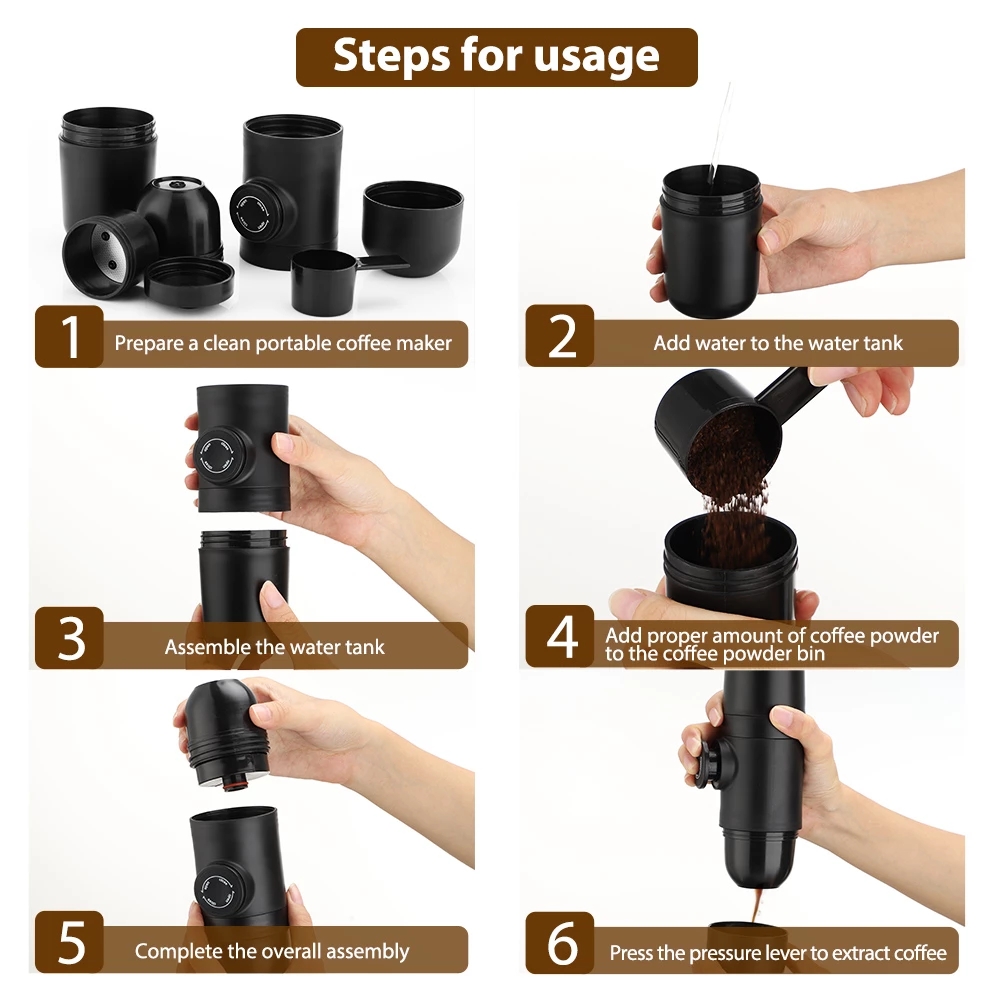 Steps for usage

1 Prepare a clean portable coffee maker

2 Add water to the water tank

3 Assemble the water tank

4 Add proper amount of coffee powder to the coffee powder bin

5 Complete the overall assembly

6 Press the pressure lever to extract coffee