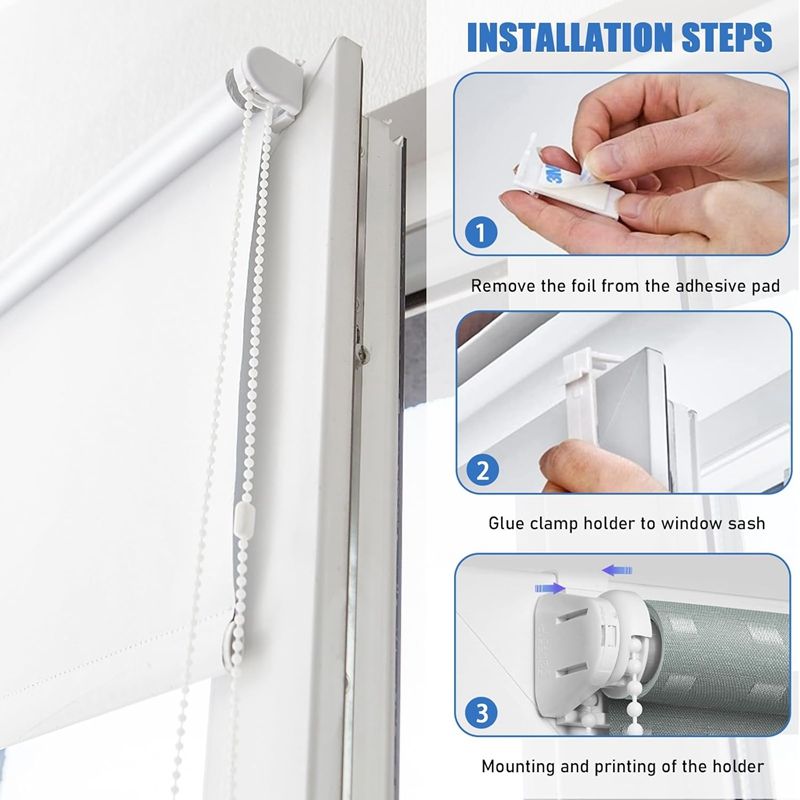 INSTALLATION STEPS

3M

1

Remove the foil from the adhesive pad

2

Glue clamp holder to window sash

3

Mounting and printing of the holder