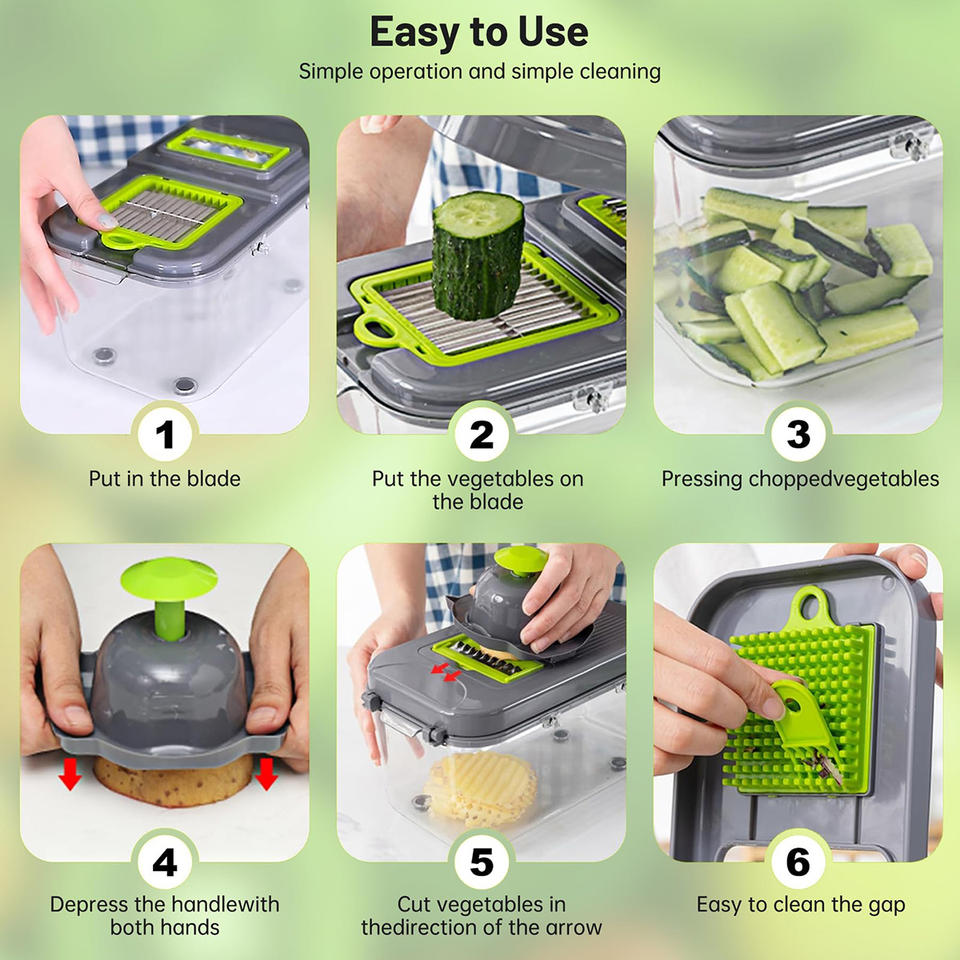 Easy to Use
Simple operation and simple cleaning

1
Put in the blade

2
Put the vegetables on the blade

3
Pressing choppedvegetables

4
Depress the handlewith both hands

5
Cut vegetables in thedirection of the arrow

6
Easy to clean the gap