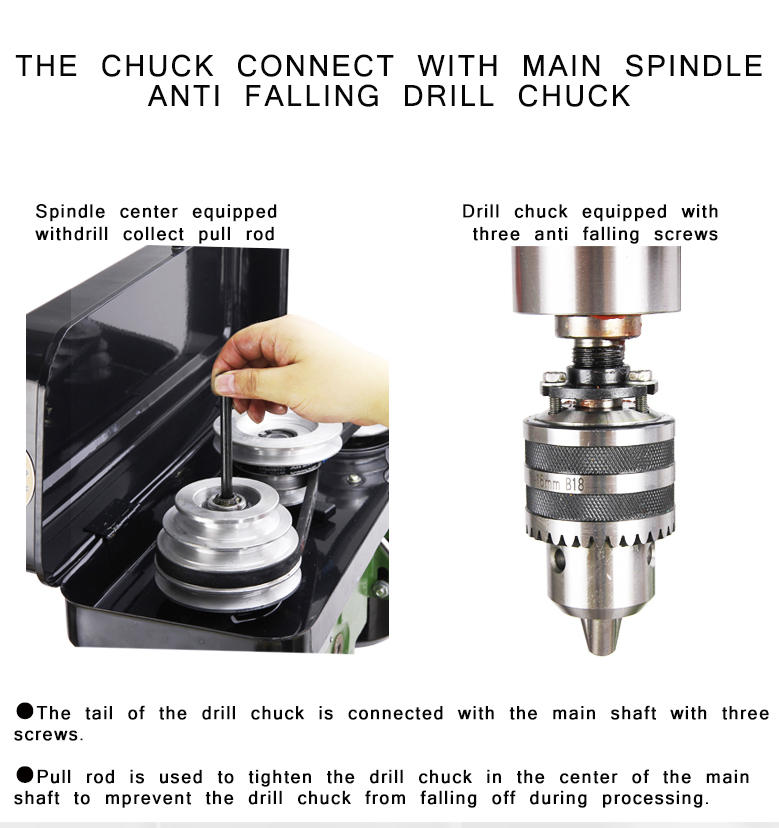 THE CHUCK CONNECT WITH MAIN SPINDLE
ANTI FALLING DRILL CHUCK

Spindle center equipped withdrill collect pull rod

Drill chuck equipped with three anti falling screws

16mm B18

●The tail of the drill chuck is connected with the main shaft with three screws.

●Pull rod is used to tighten the drill chuck in the center of the main shaft to mprevent the drill chuck from falling off during processing.