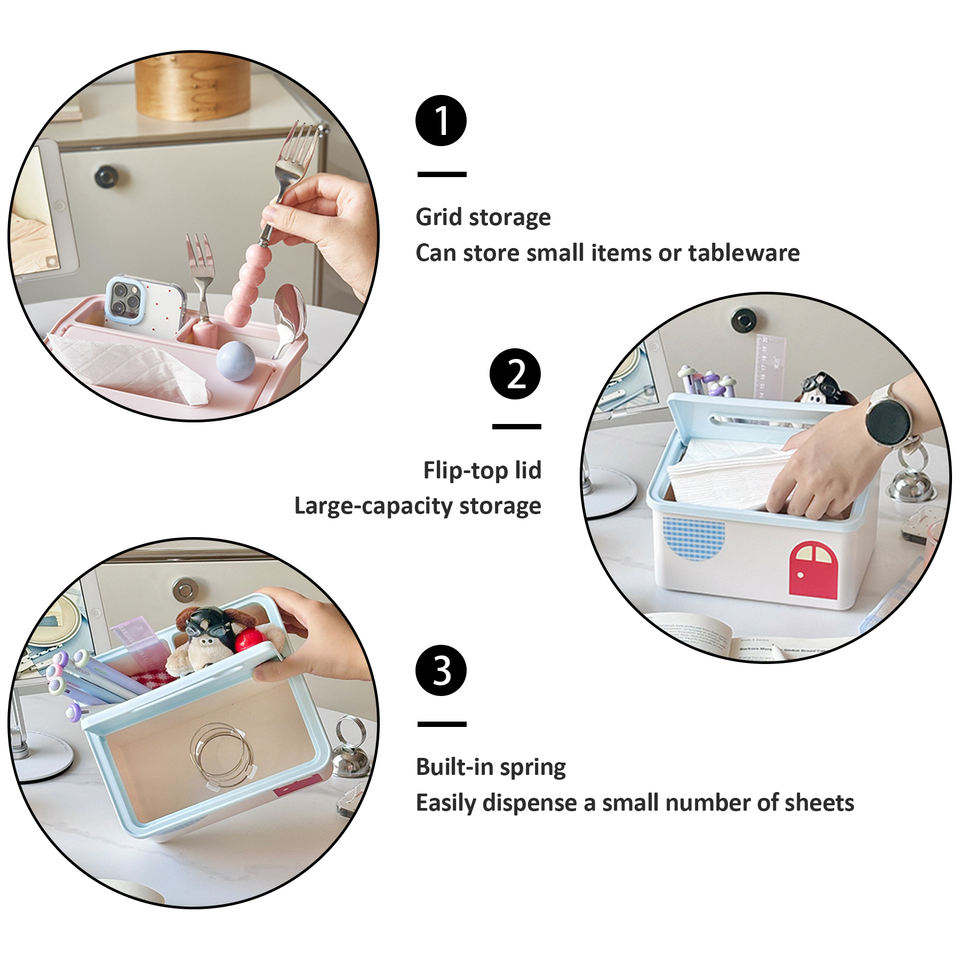 1

Grid storage
Can store small items or tableware

2

Flip-top lid
Large-capacity storage

3

Built-in spring
Easily dispense a small number of sheets