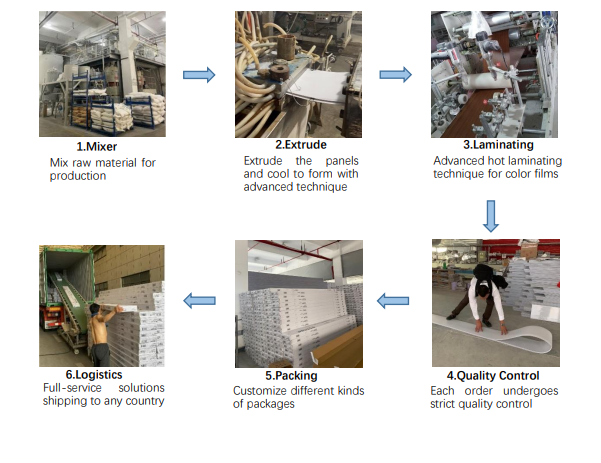 1.Mixer
Mix raw material for production

2.Extrude
Extrude the panels and cool to form with advanced technique

3.Laminating
Advanced hot laminating technique for color films

4.Quality Control
Each order undergoes strict quality control

5.Packing
Customize different kinds of packages

6.Logistics
Full-service solutions shipping to any country