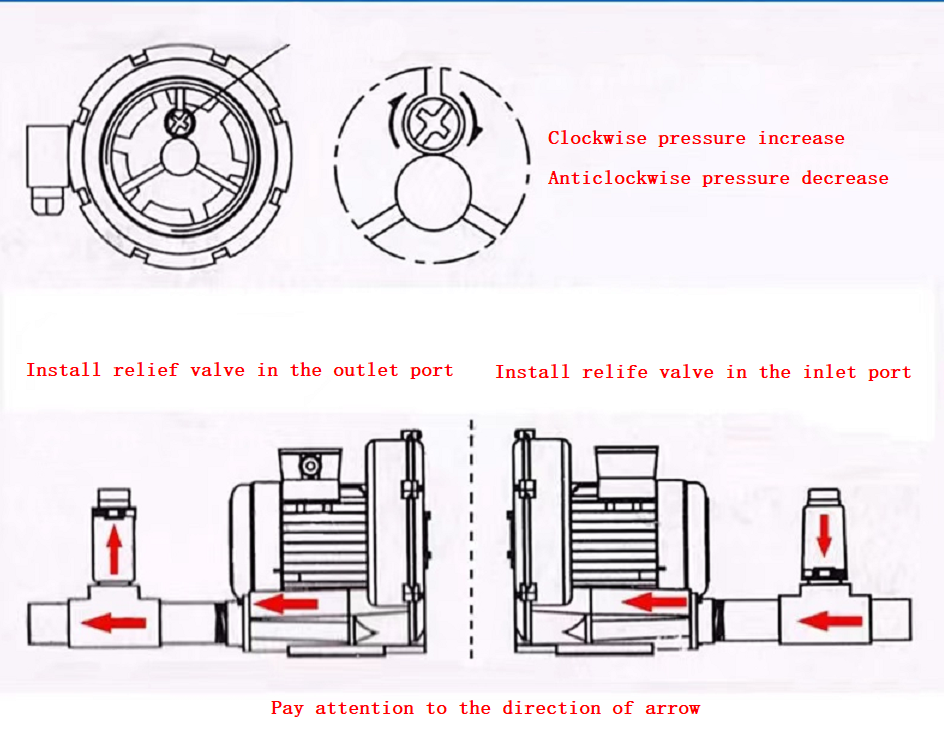 Clockwise pressure increase
Anticlockwise pressure decrease

Install relief valve in the outlet port

Install relife valve in the inlet port

Pay attention to the direction of arrow