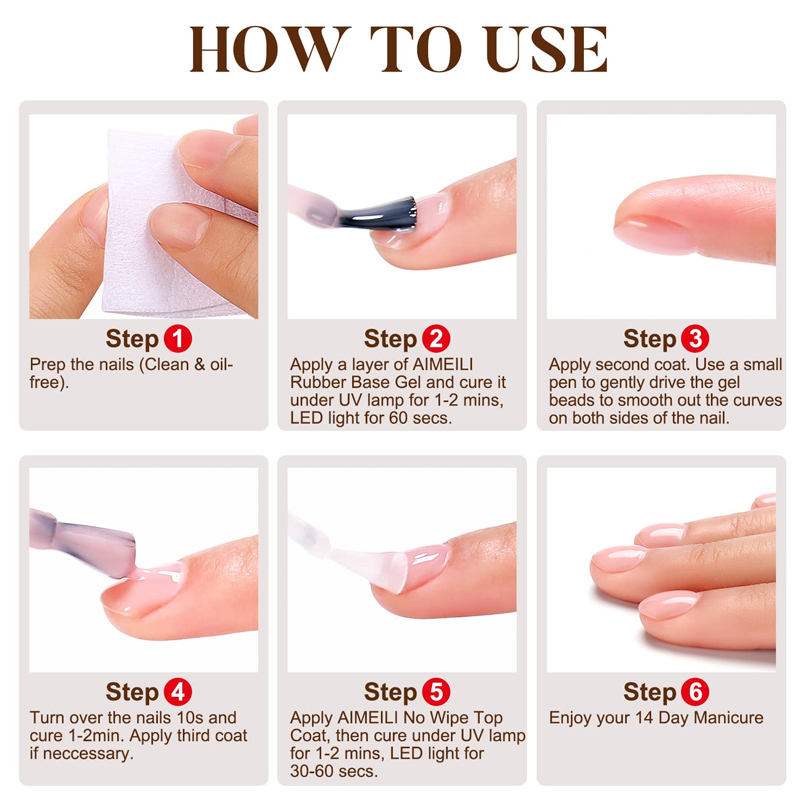 HOW TO USE

Step 1
Prep the nails (Clean & oil-free).

Step 2
Apply a layer of AIMEILI Rubber Base Gel and cure it under UV lamp for 1-2 mins, LED light for 60 secs.

Step 3
Apply second coat. Use a small pen to gently drive the gel beads to smooth out the curves on both sides of the nail.

Step 4
Turn over the nails 10s and cure 1-2min. Apply third coat if neccessary.

Step 5
Apply AIMEILI No Wipe Top Coat, then cure under UV lamp for 1-2 mins, LED light for 30-60 secs.

Step 6
Enjoy your 14 Day Manicure