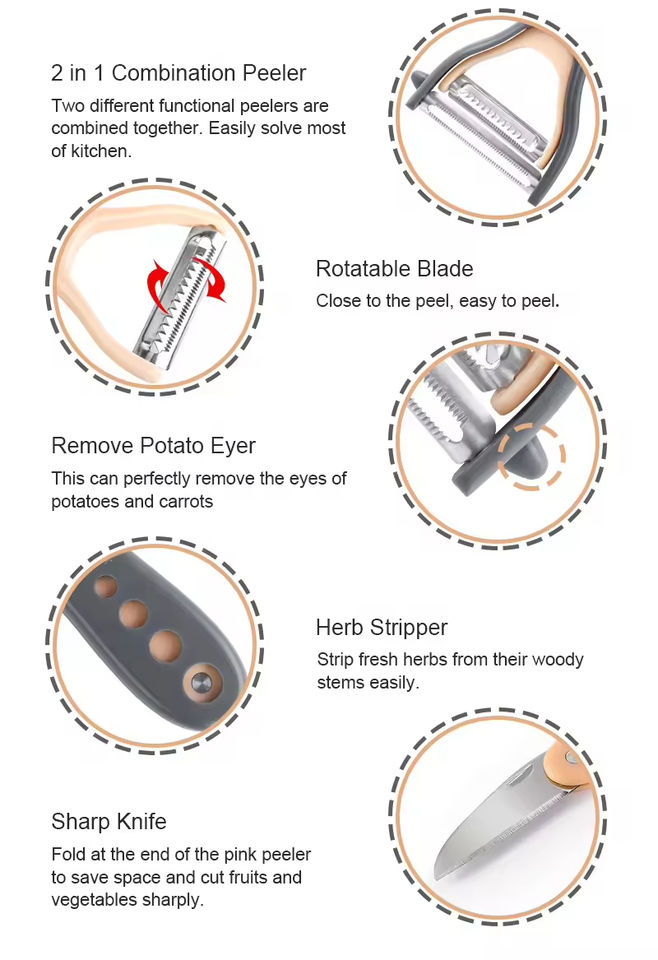 2 in 1 Combination Peeler
Two different functional peelers are combined together. Easily solve most of kitchen.

Rotatable Blade
Close to the peel, easy to peel.

Remove Potato Eyer
This can perfectly remove the eyes of potatoes and carrots

Herb Stripper
Strip fresh herbs from their woody stems easily.

Sharp Knife
Fold at the end of the pink peeler to save space and cut fruits and vegetables sharply.