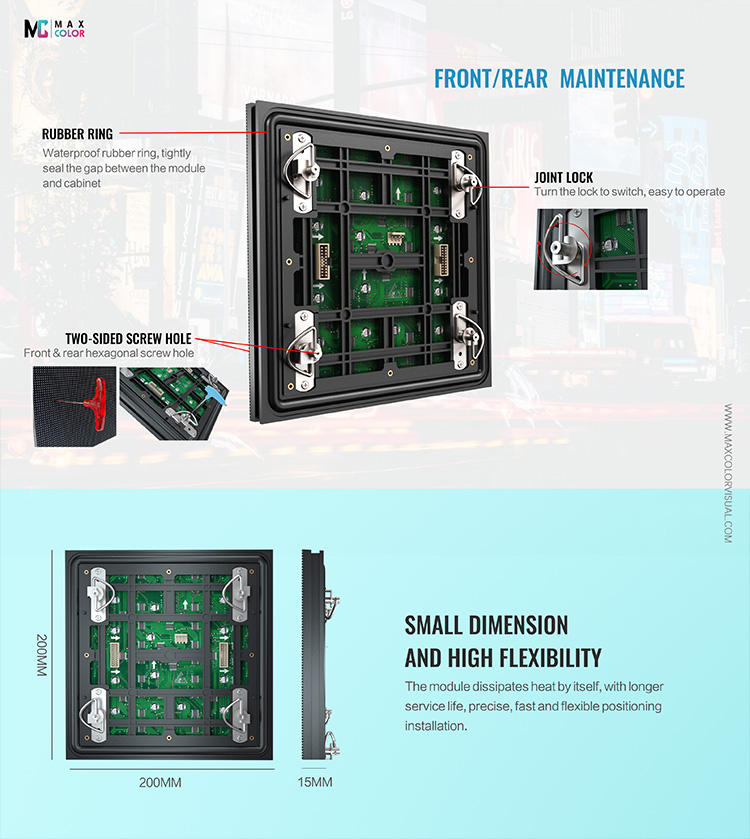 MC MAX COLOR

FRONT/REAR MAINTENANCE

RUBBER RING
Waterproof rubber ring, tightly seal the gap between the module and cabinet

JOINT LOCK
Turn the lock to switch, easy to operate

TWO-SIDED SCREW HOLE
Front & rear hexagonal screw hole

WWW.MAXCOLORVISUAL.COM

200MM

200MM

15MM

SMALL DIMENSION
AND HIGH FLEXIBILITY

The module dissipates heat by itself, with longer service life, precise, fast and flexible positioning installation.