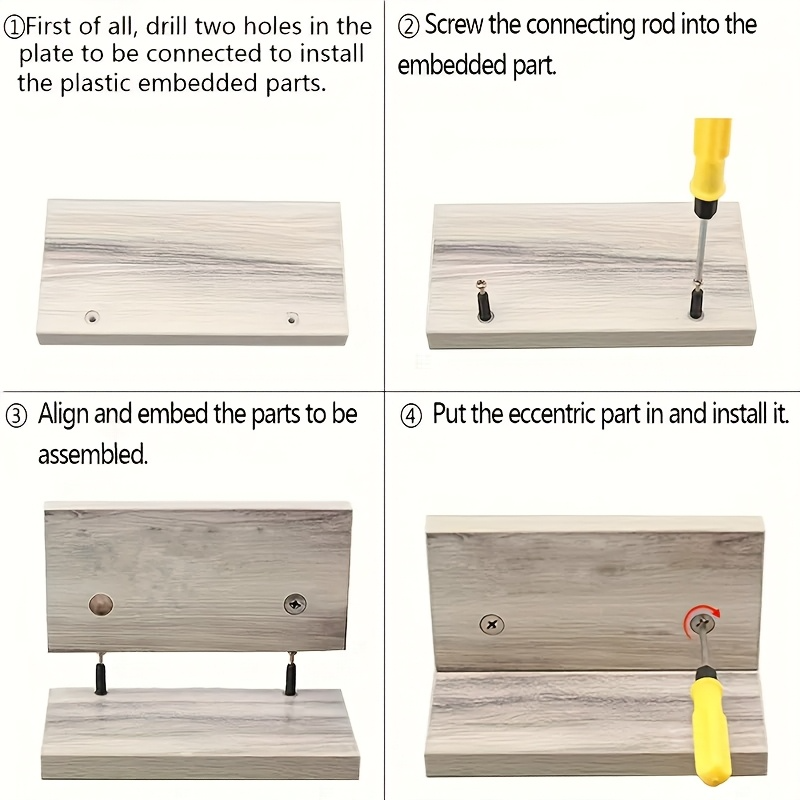 ①First of all, drill two holes in the plate to be connected to install the plastic embedded parts.

② Screw the connecting rod into the embedded part.

③ Align and embed the parts to be assembled.

④ Put the eccentric part in and install it.