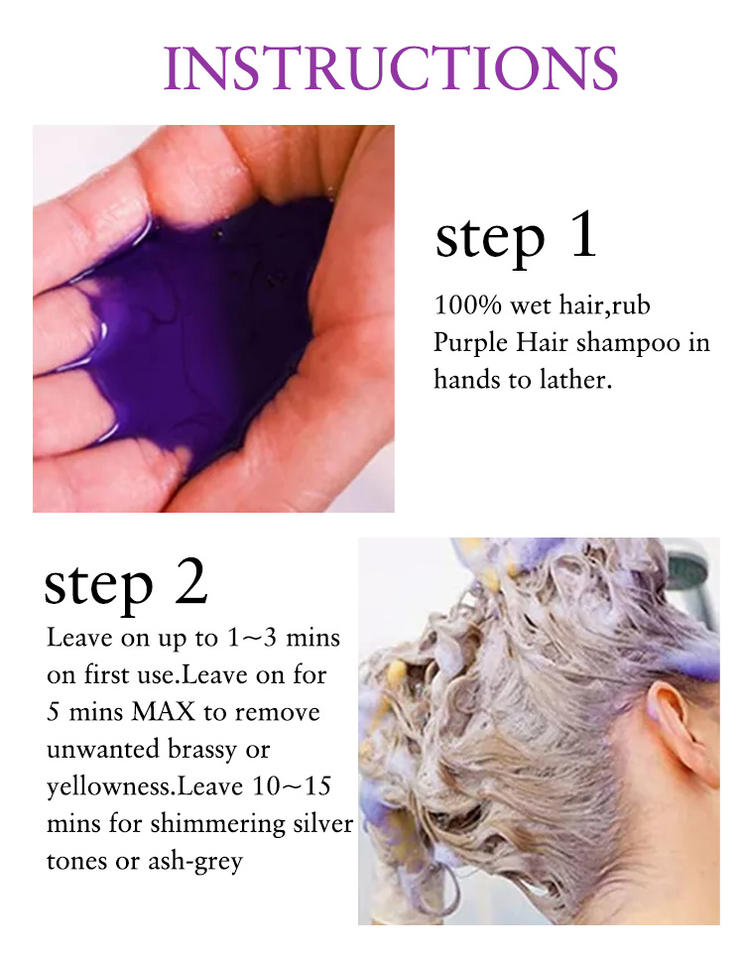 INSTRUCTIONS

step 1

100% wet hair,rub Purple Hair shampoo in hands to lather.

step 2

Leave on up to 1~3 mins on first use.Leave on for 5 mins MAX to remove unwanted brassy or yellowness.Leave 10~15 mins for shimmering silver tones or ash-grey