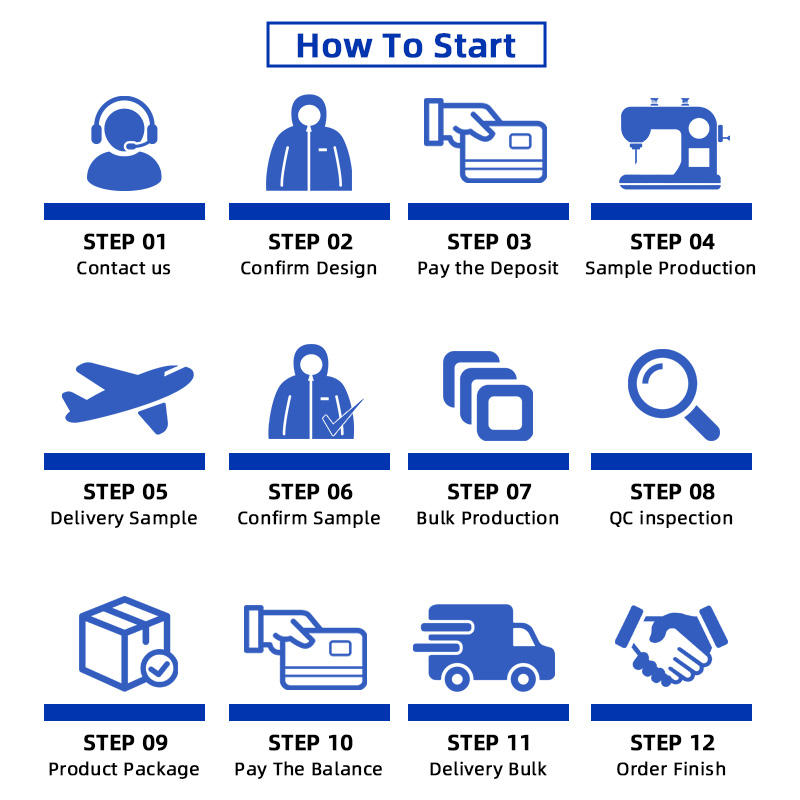 How To Start

STEP 01
Contact us

STEP 02
Confirm Design

STEP 03
Pay the Deposit

STEP 04
Sample Production

STEP 05
Delivery Sample

STEP 06
Confirm Sample

STEP 07
Bulk Production

STEP 08
QC inspection

STEP 09
Product Package

STEP 10
Pay The Balance

STEP 11
Delivery Bulk

STEP 12
Order Finish