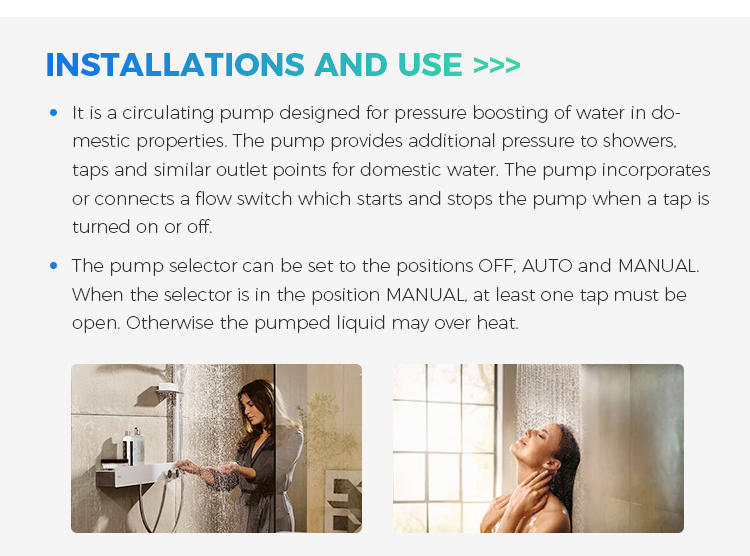 INSTALLATIONS AND USE >>>

• It is a circulating pump designed for pressure boosting of water in domestic properties. The pump provides additional pressure to showers, taps and similar outlet points for domestic water. The pump incorporates or connects a flow switch which starts and stops the pump when a tap is turned on or off.

• The pump selector can be set to the positions OFF, AUTO and MANUAL. When the selector is in the position MANUAL, at least one tap must be open. Otherwise the pumped liquid may over heat.